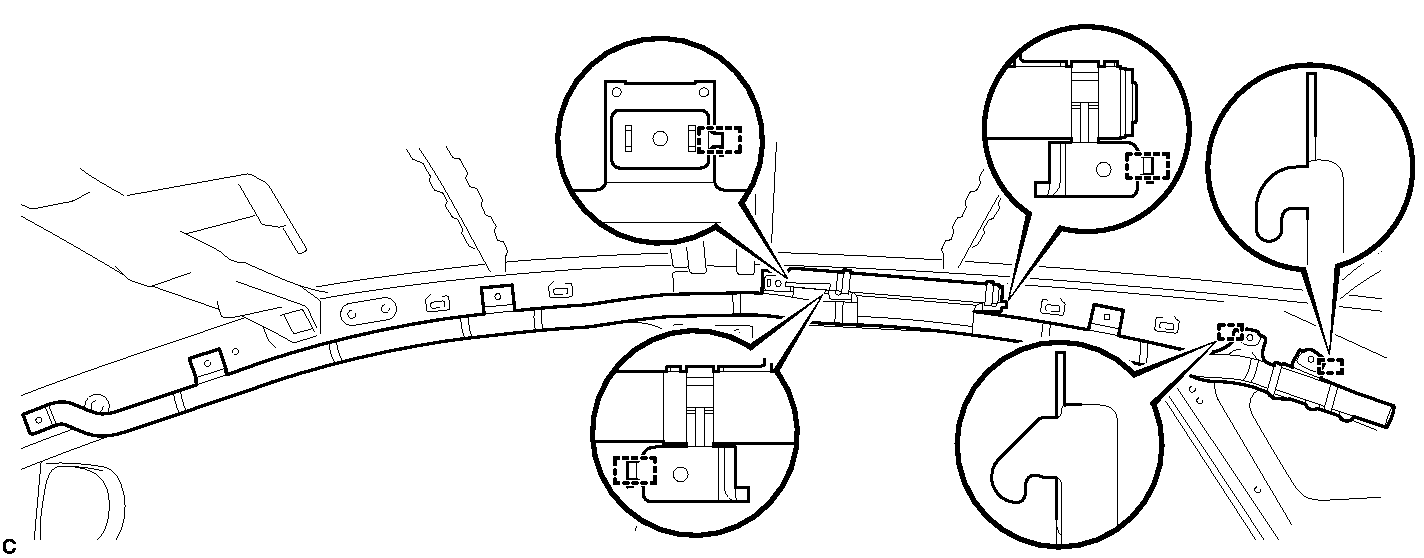 C