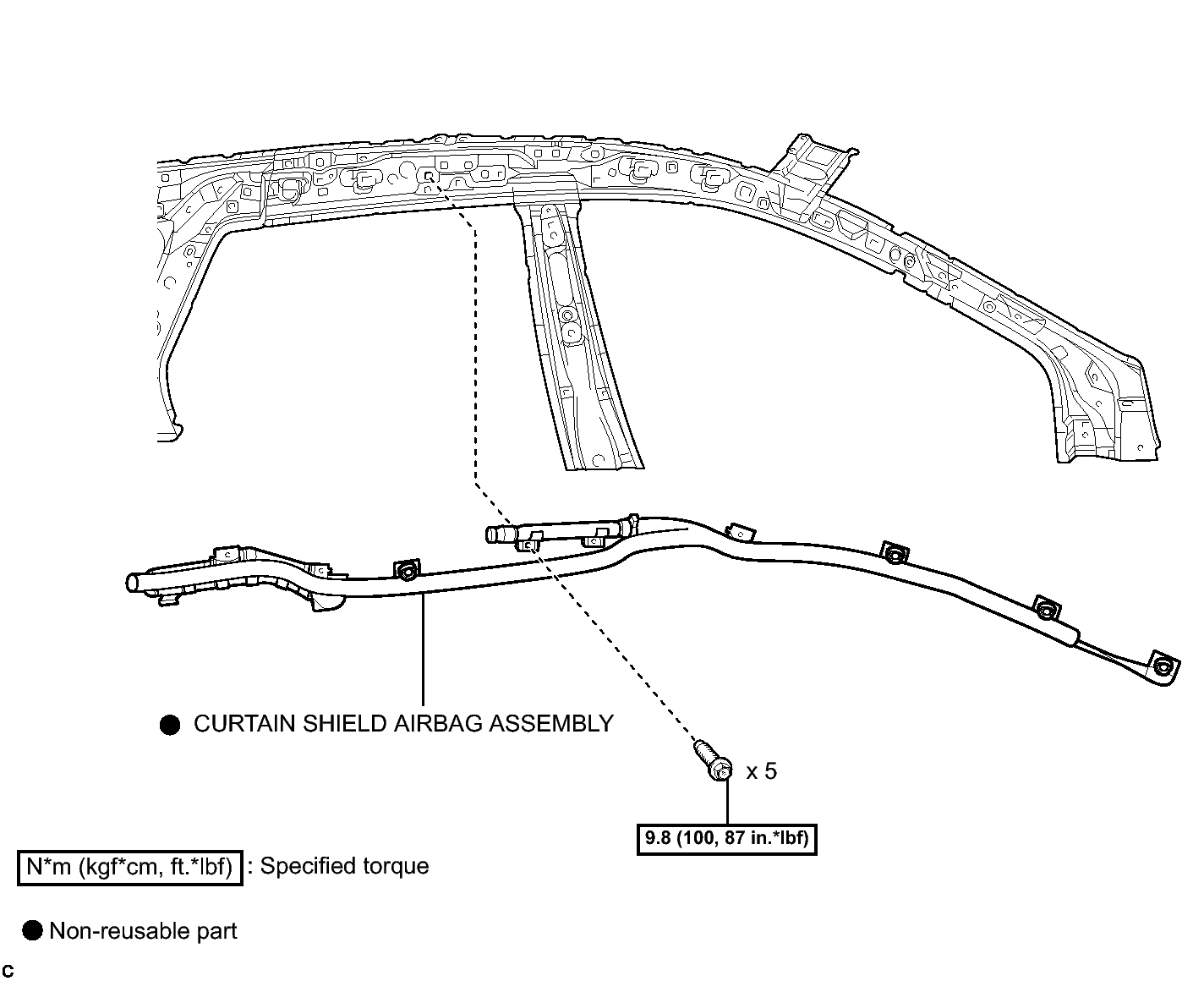 ● CURTAIN SHIELD AIRBAG ASSEMBLY

x 5

9.8 (100, 87 in.*lbf)

N*m (kgf*cm, ft.*lbf) : Specified torque

● Non-reusable part

C