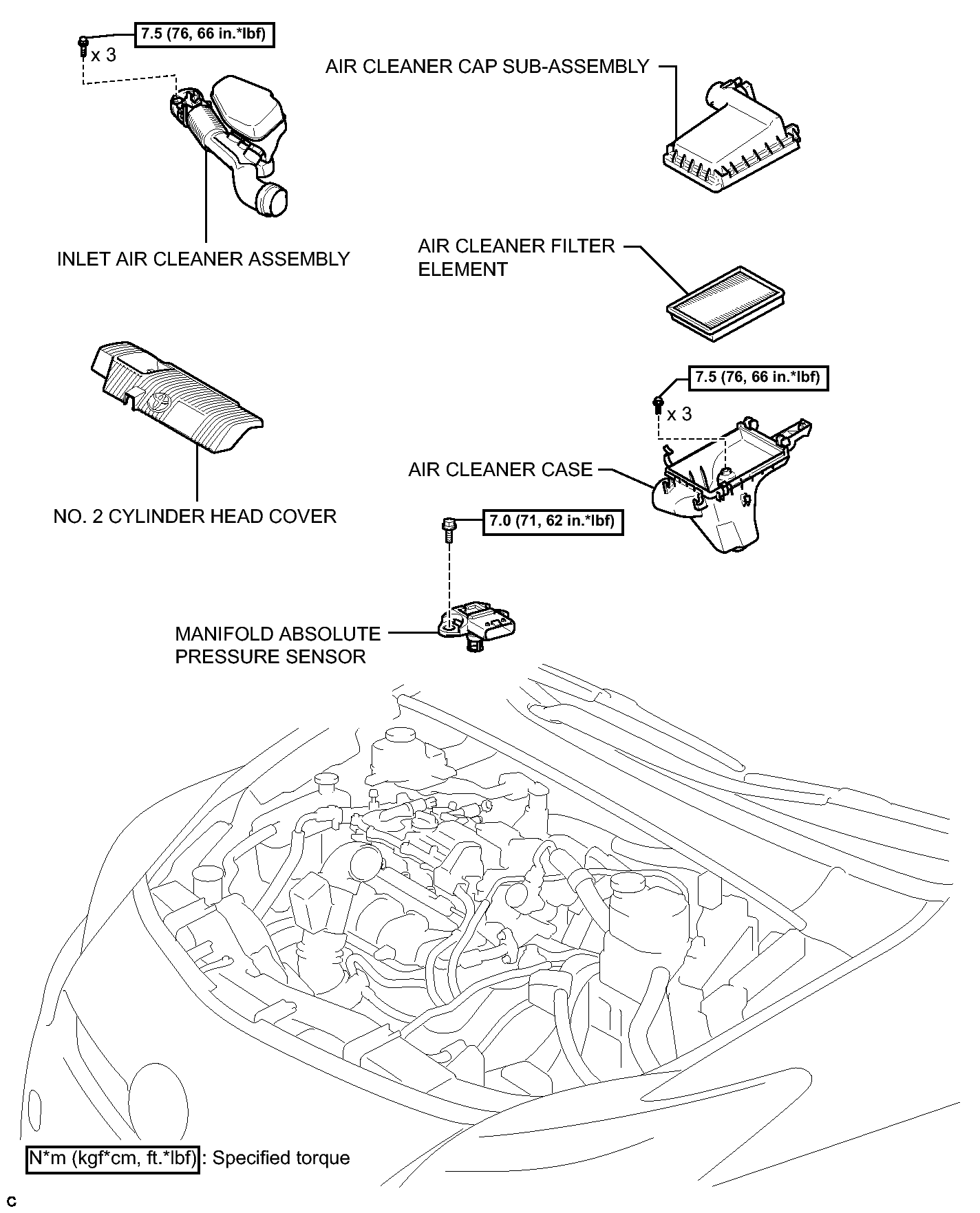 7.5 (76, 66 in.*lbf)

x 3

AIR CLEANER CAP SUB-ASSEMBLY

INLET AIR CLEANER ASSEMBLY

AIR CLEANER FILTER ELEMENT

7.5 (76, 66 in.*lbf)

x 3

AIR CLEANER CASE

NO. 2 CYLINDER HEAD COVER

7.0 (71, 62 in.*lbf)

MANIFOLD ABSOLUTE PRESSURE SENSOR

N*m (kgf*cm, ft.*lbf) : Specified torque

C