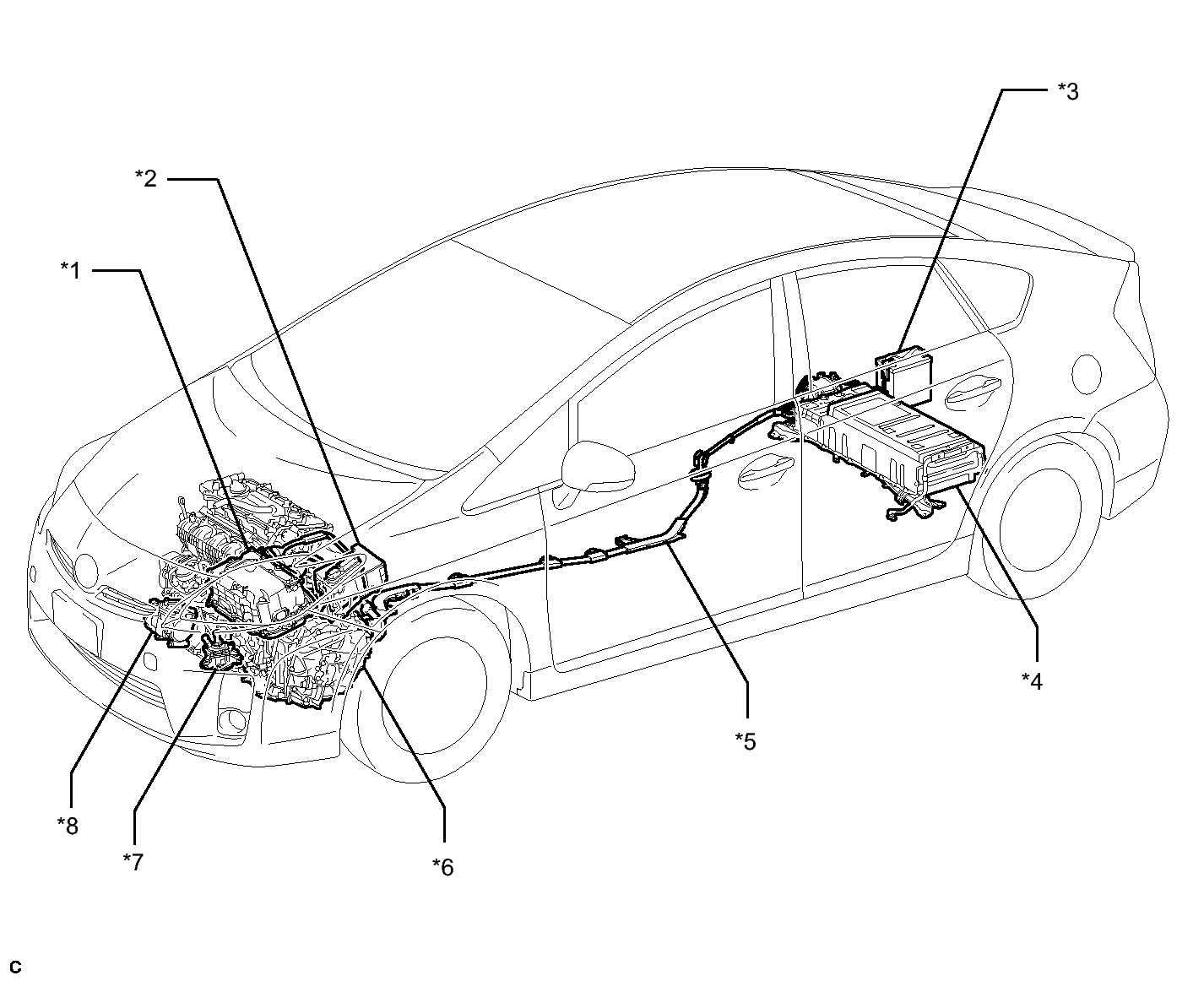 *3

*2

*1

*4

*5

*8

*7

*6

C