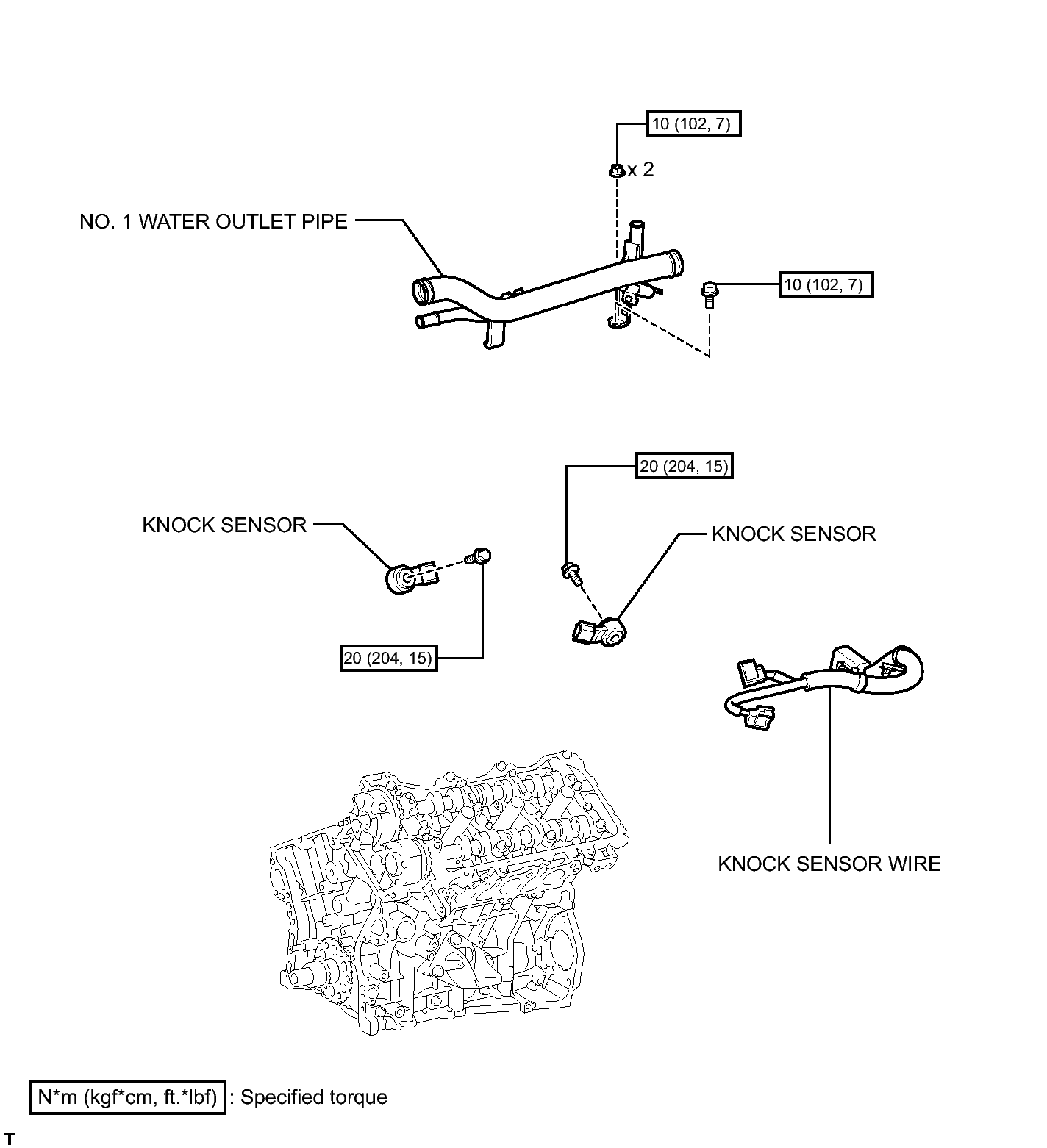 10 (102, 7)

x 2

NO. 1 WATER OUTLET PIPE

10 (102, 7)

20 (204, 15)

KNOCK SENSOR

KNOCK SENSOR

20 (204, 15)

KNOCK SENSOR WIRE

N*m (kgf*cm, ft.*lbf) : Specified torque

T