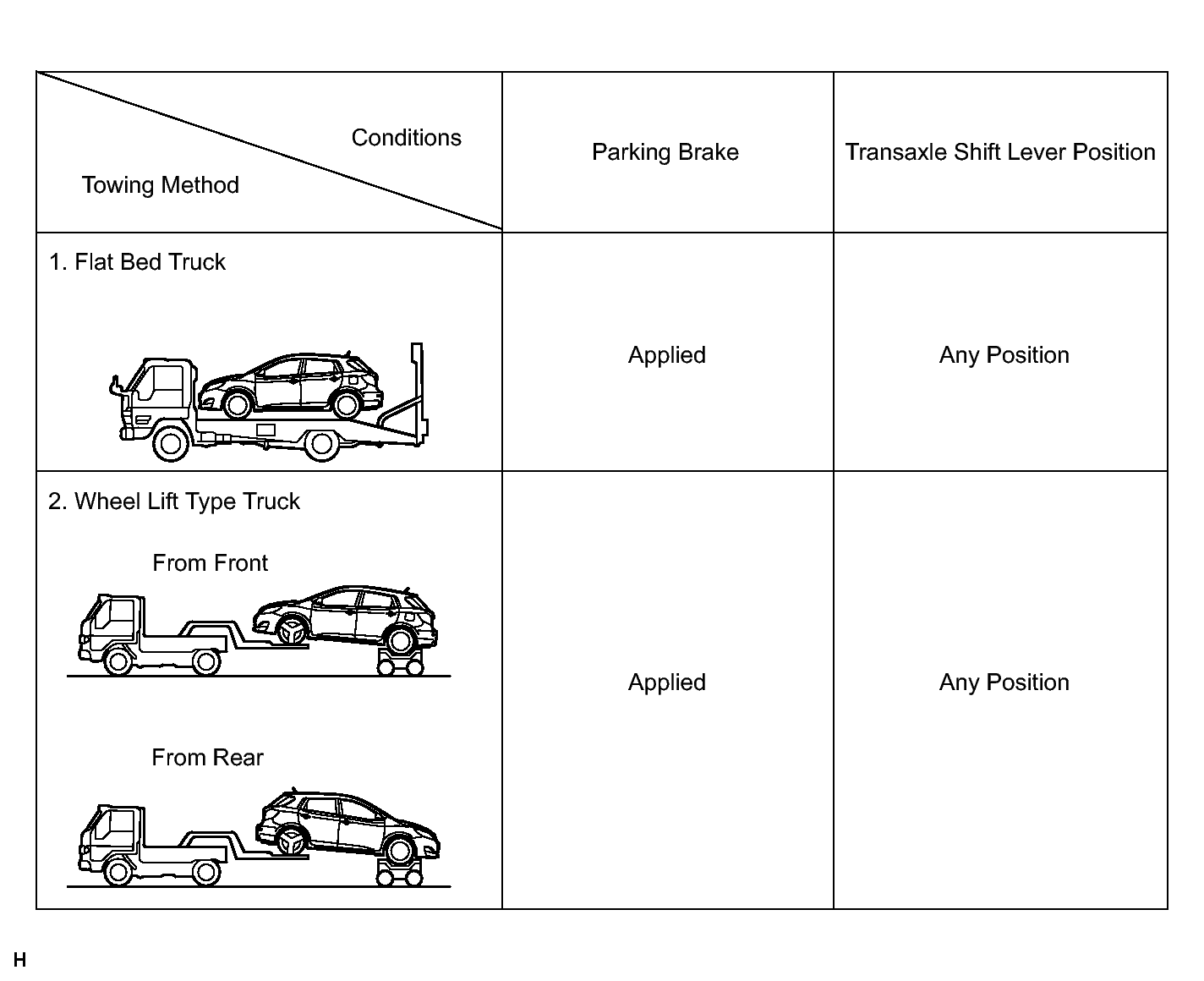 | Conditions / Towing Method | Parking Brake | Transaxle Shift Lever Position |
|---|---|---|
| 1. Flat Bed Truck | Applied | Any Position |
| 2. Wheel Lift Type Truck From Front From Rear | Applied | Any Position |

H