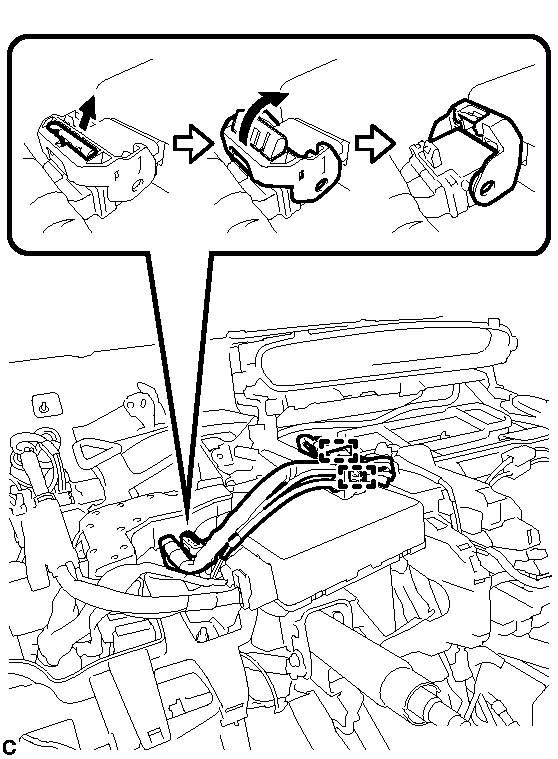 C