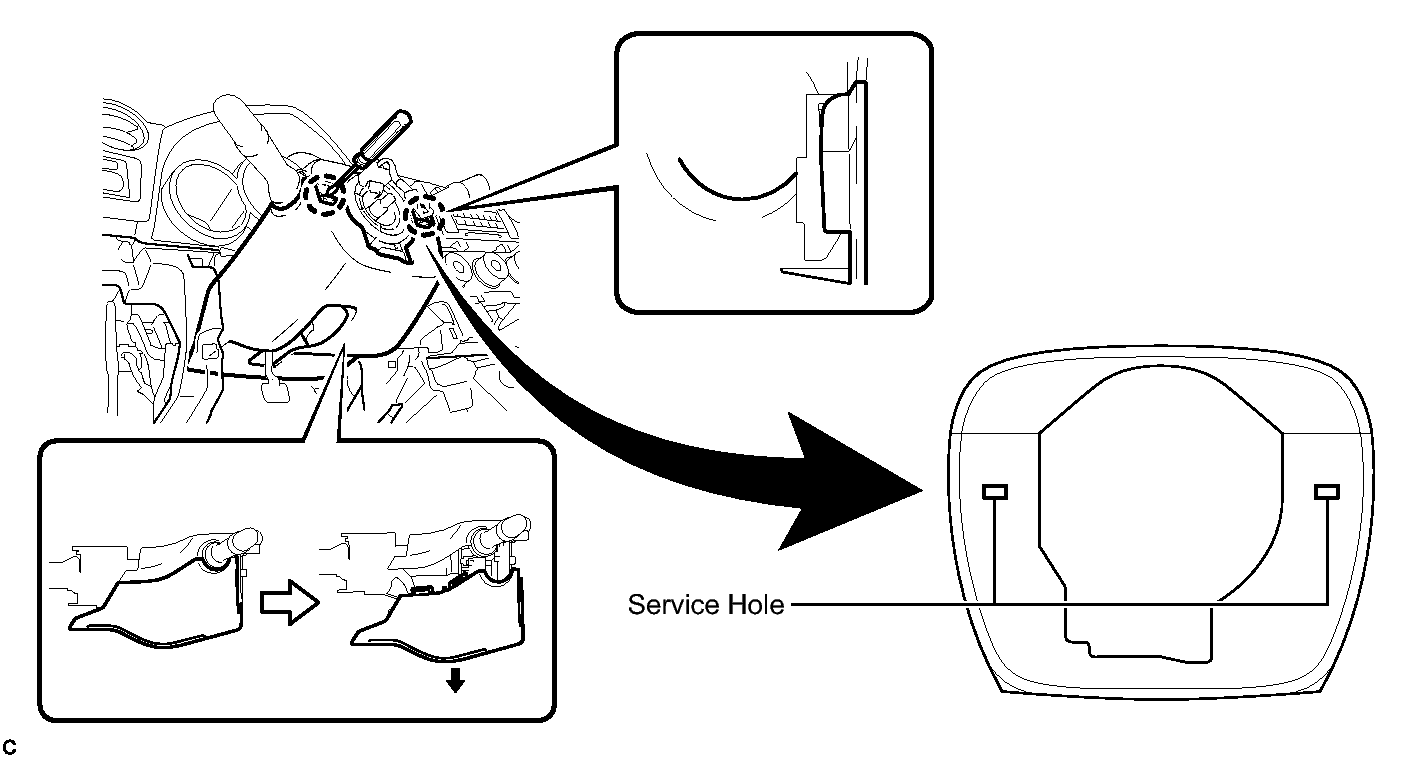 Service Hole

C