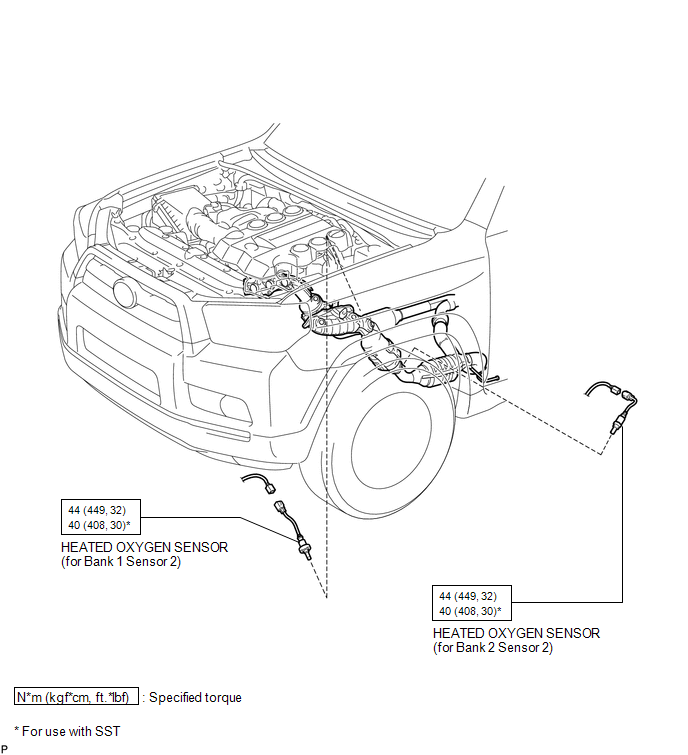 44 (449, 32)
40 (408, 30)*

HEATED OXYGEN SENSOR
(for Bank 1 Sensor 2)

44 (449, 32)
40 (408, 30)*

HEATED OXYGEN SENSOR
(for Bank 2 Sensor 2)

N*m (kgf*cm, ft.*lbf) : Specified torque

* For use with SST

P