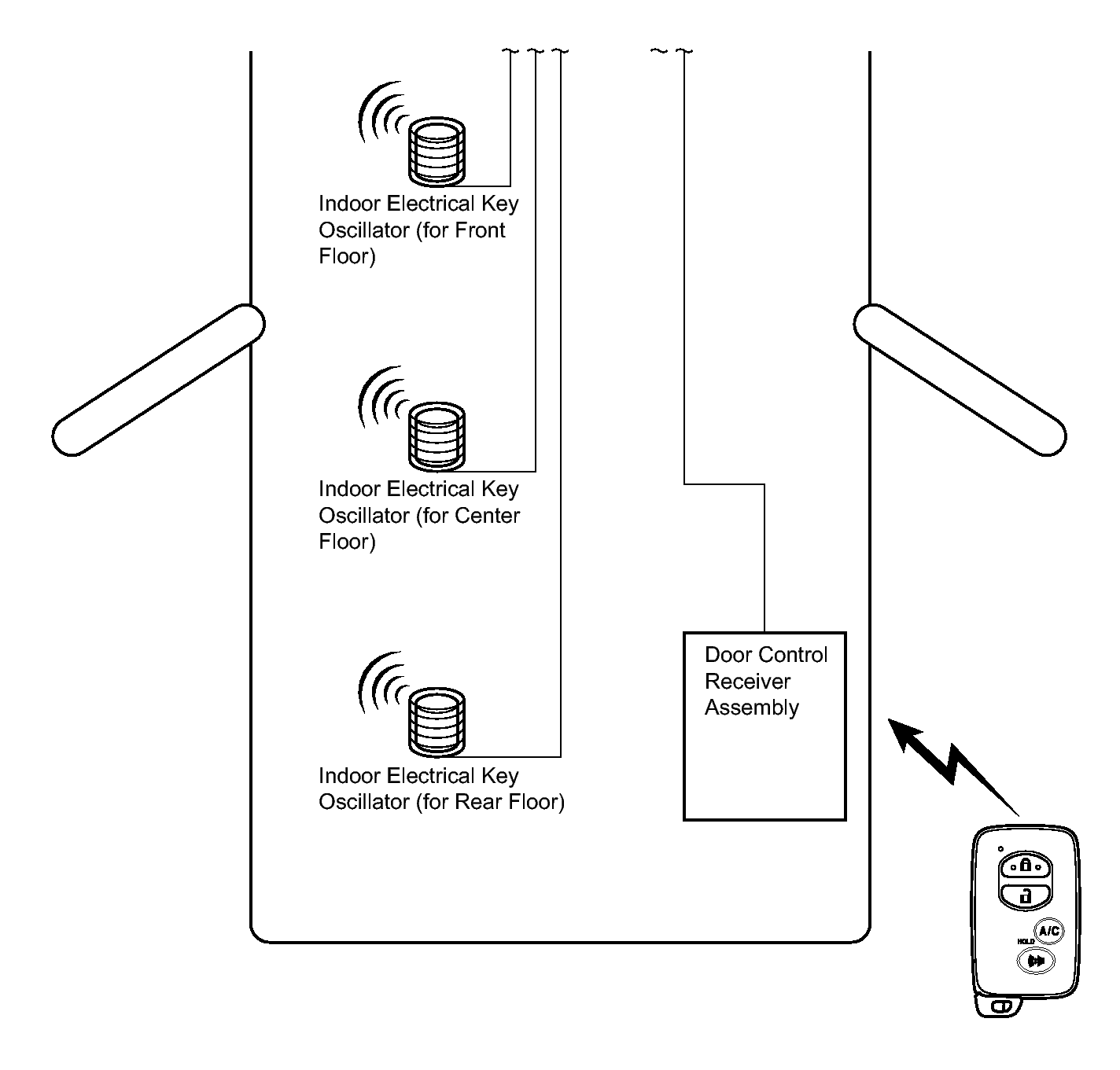 Indoor Electrical Key Oscillator (for Front Floor)

Indoor Electrical Key Oscillator (for Center Floor)

Indoor Electrical Key Oscillator (for Rear Floor)

Door Control Receiver Assembly

A/C

HOLD