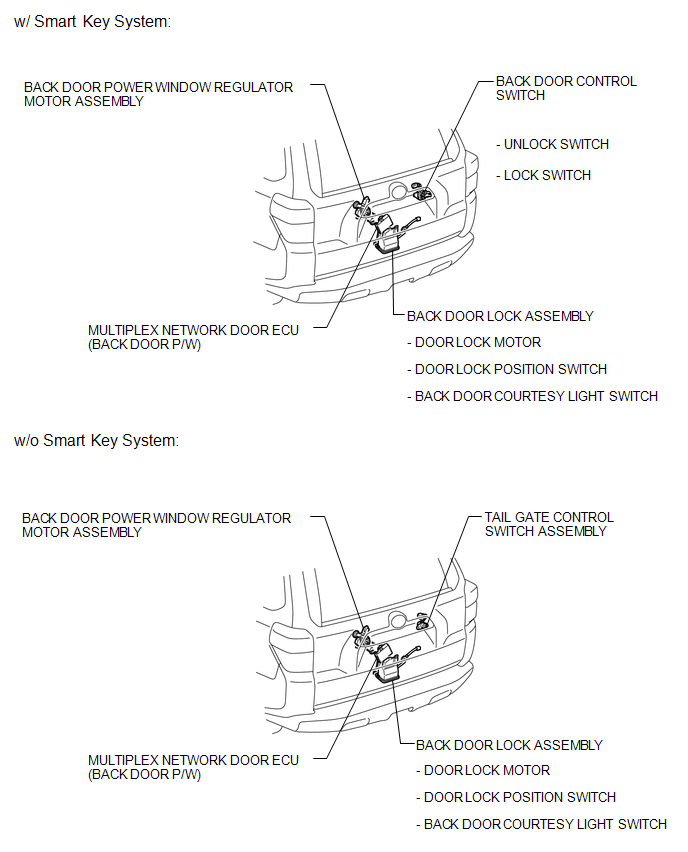 w/ Smart Key System:

BACK DOOR POWER WINDOW REGULATOR MOTOR ASSEMBLY

BACK DOOR CONTROL SWITCH

- UNLOCK SWITCH

- LOCK SWITCH

MULTIPLEX NETWORK DOOR ECU (BACK DOOR P/W)

BACK DOOR LOCK ASSEMBLY

- DOOR LOCK MOTOR

- DOOR LOCK POSITION SWITCH

- BACK DOOR COURTESY LIGHT SWITCH

w/o Smart Key System:

BACK DOOR POWER WINDOW REGULATOR MOTOR ASSEMBLY

TAIL GATE CONTROL SWITCH ASSEMBLY

MULTIPLEX NETWORK DOOR ECU (BACK DOOR P/W)

BACK DOOR LOCK ASSEMBLY

- DOOR LOCK MOTOR

- DOOR LOCK POSITION SWITCH

- BACK DOOR COURTESY LIGHT SWITCH