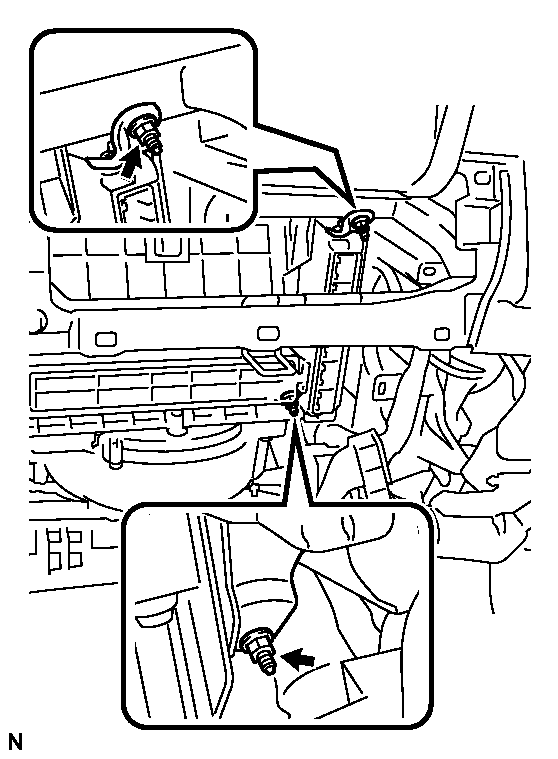 N