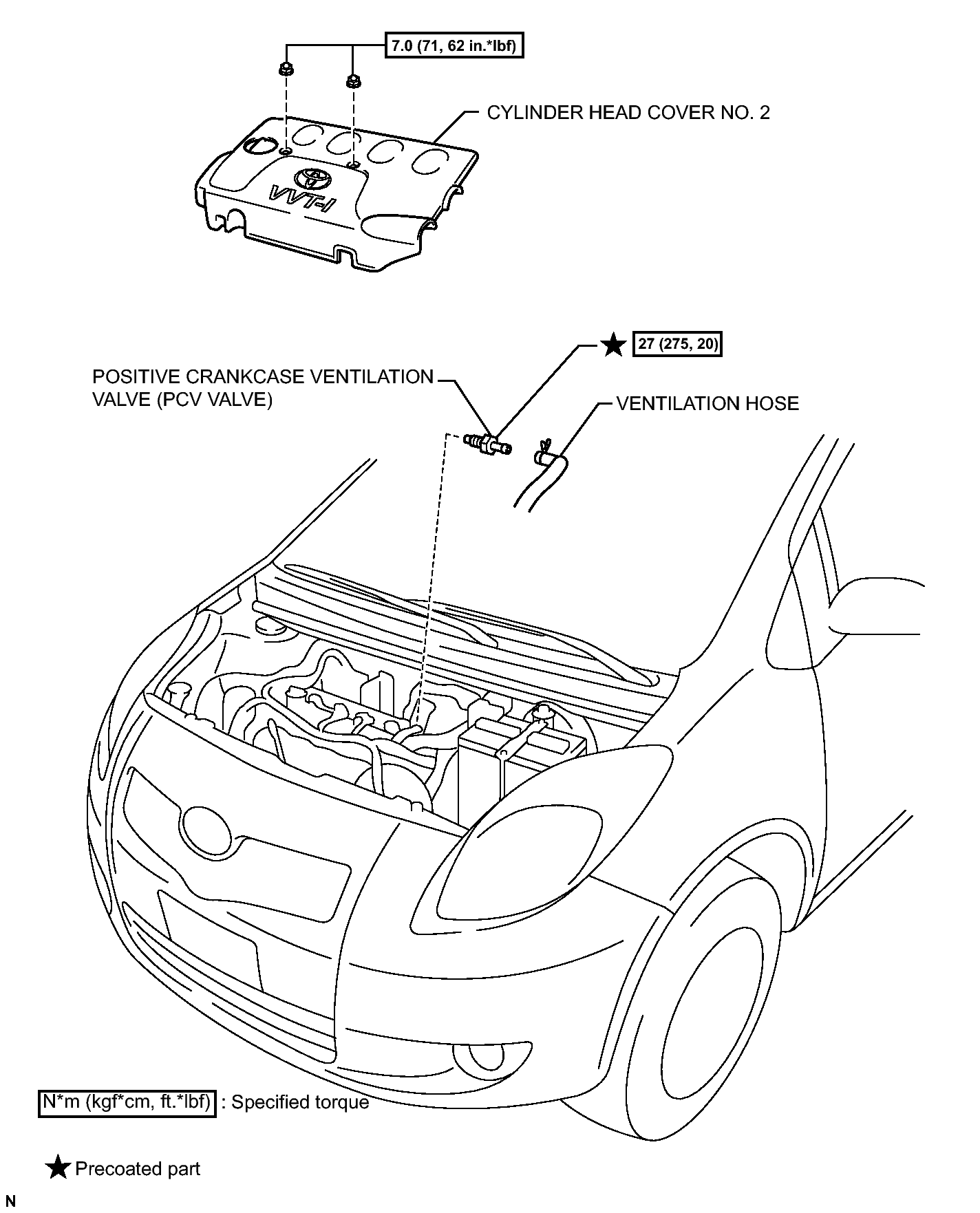 7.0 (71, 62 in.*lbf)

CYLINDER HEAD COVER NO. 2

VVT-i

★ 27 (275, 20)

POSITIVE CRANKCASE VENTILATION VALVE (PCV VALVE)

VENTILATION HOSE

N*m (kgf*cm, ft.*lbf) : Specified torque

★ Precoated part

N