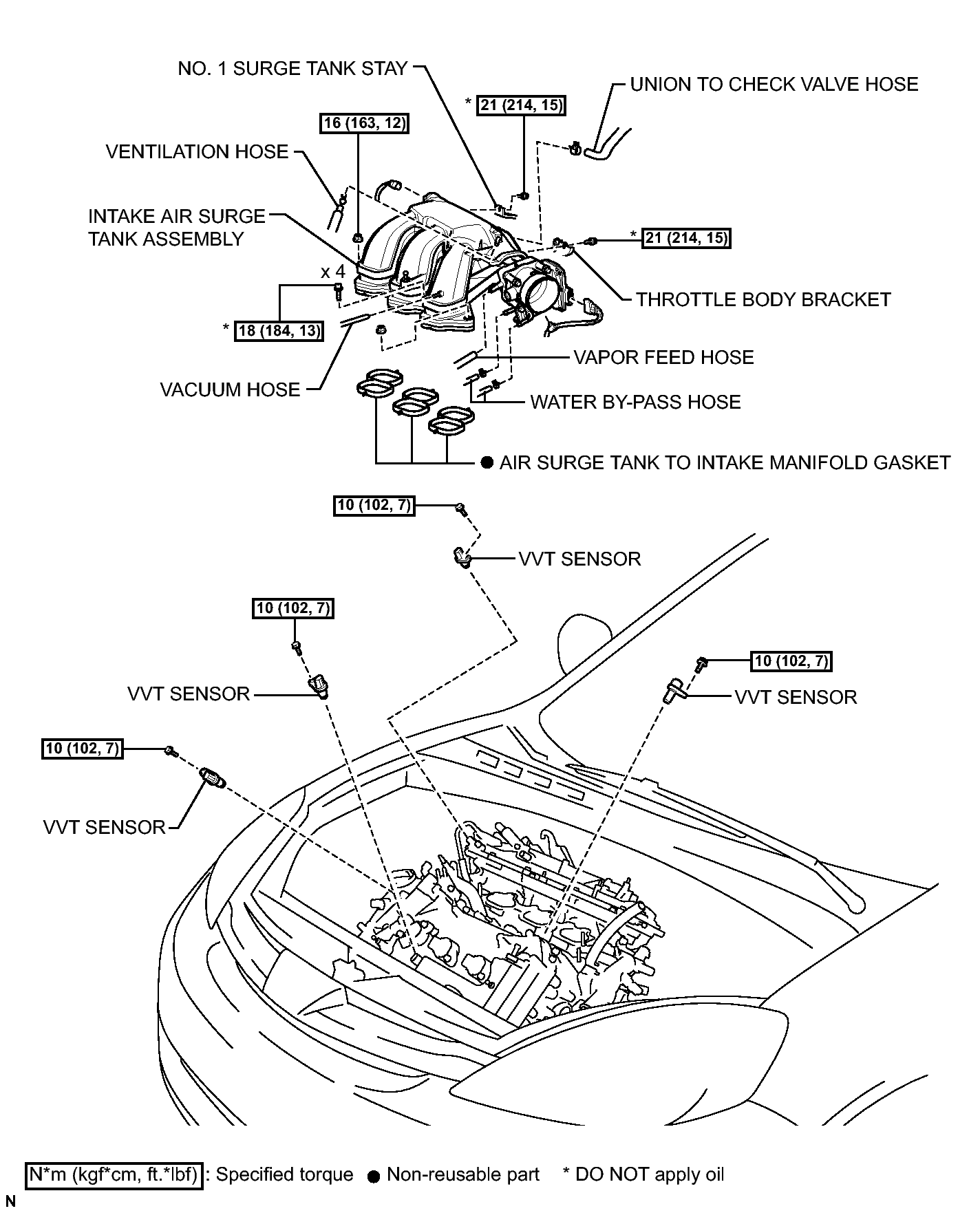 NO. 1 SURGE TANK STAY

UNION TO CHECK VALVE HOSE

* 21 (214, 15)

16 (163, 12)

VENTILATION HOSE

INTAKE AIR SURGE TANK ASSEMBLY

* 21 (214, 15)

x 4

THROTTLE BODY BRACKET

* 18 (184, 13)

VAPOR FEED HOSE

VACUUM HOSE

WATER BY-PASS HOSE

● AIR SURGE TANK TO INTAKE MANIFOLD GASKET

10 (102, 7)

VVT SENSOR

10 (102, 7)

10 (102, 7)

VVT SENSOR

VVT SENSOR

10 (102, 7)

VVT SENSOR

N*m (kgf*cm, ft.*lbf) : Specified torque ● Non-reusable part * DO NOT apply oil

N