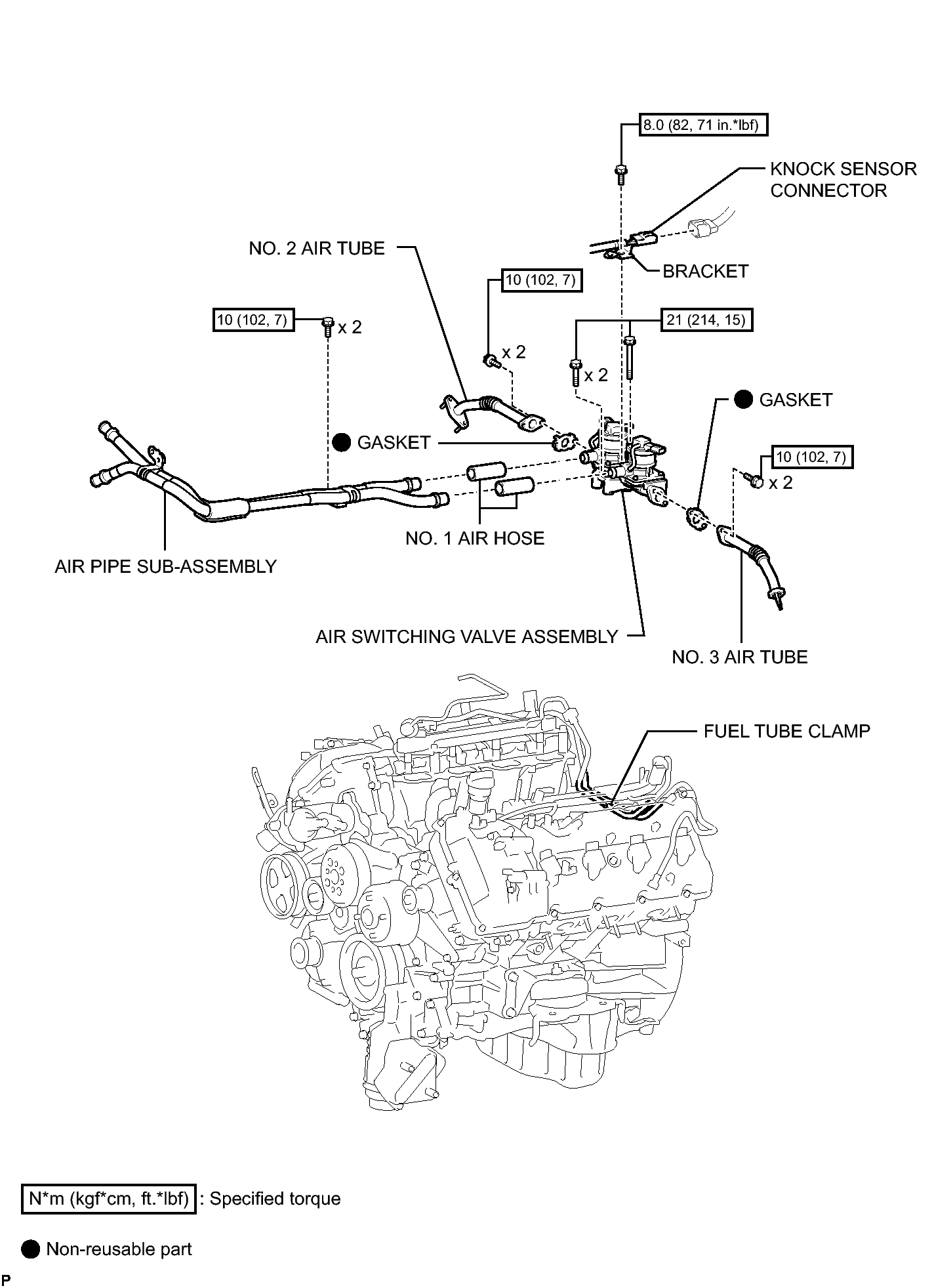 8.0 (82, 71 in.*lbf)

KNOCK SENSOR CONNECTOR

NO. 2 AIR TUBE

BRACKET

10 (102, 7)

10 (102, 7) x 2

21 (214, 15)

x 2

x 2

GASKET

GASKET

10 (102, 7)

x 2

NO. 1 AIR HOSE

AIR PIPE SUB-ASSEMBLY

AIR SWITCHING VALVE ASSEMBLY

NO. 3 AIR TUBE

FUEL TUBE CLAMP

N*m (kgf*cm, ft.*lbf) : Specified torque

Non-reusable part

P