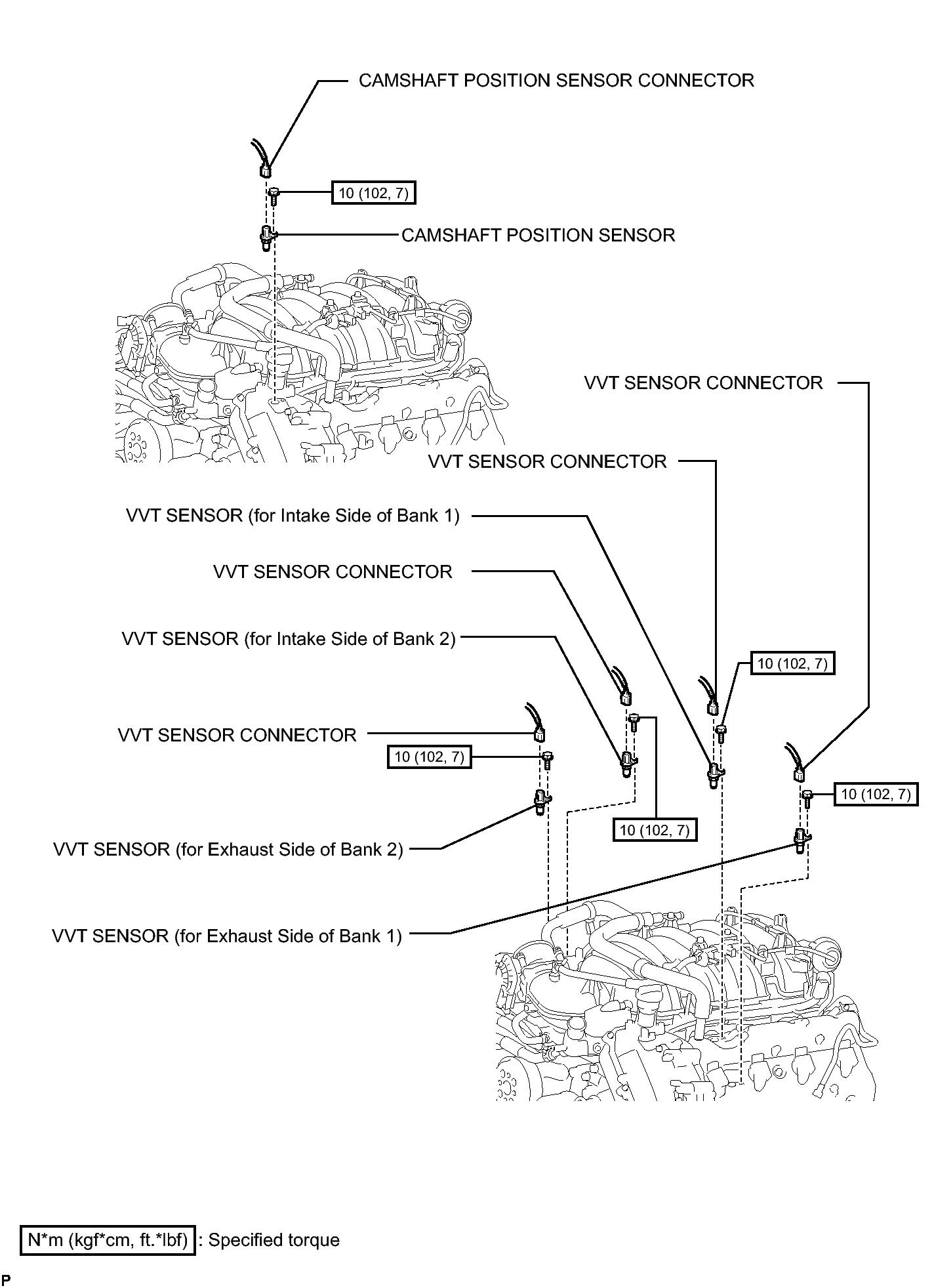 CAMSHAFT POSITION SENSOR CONNECTOR

10 (102, 7)

CAMSHAFT POSITION SENSOR

VVT SENSOR CONNECTOR

VVT SENSOR CONNECTOR

VVT SENSOR (for Intake Side of Bank 1)

VVT SENSOR CONNECTOR

VVT SENSOR (for Intake Side of Bank 2)

10 (102, 7)

VVT SENSOR CONNECTOR

10 (102, 7)

10 (102, 7)

10 (102, 7)

VVT SENSOR (for Exhaust Side of Bank 2)

VVT SENSOR (for Exhaust Side of Bank 1)

N*m (kgf*cm, ft.*lbf) : Specified torque

P