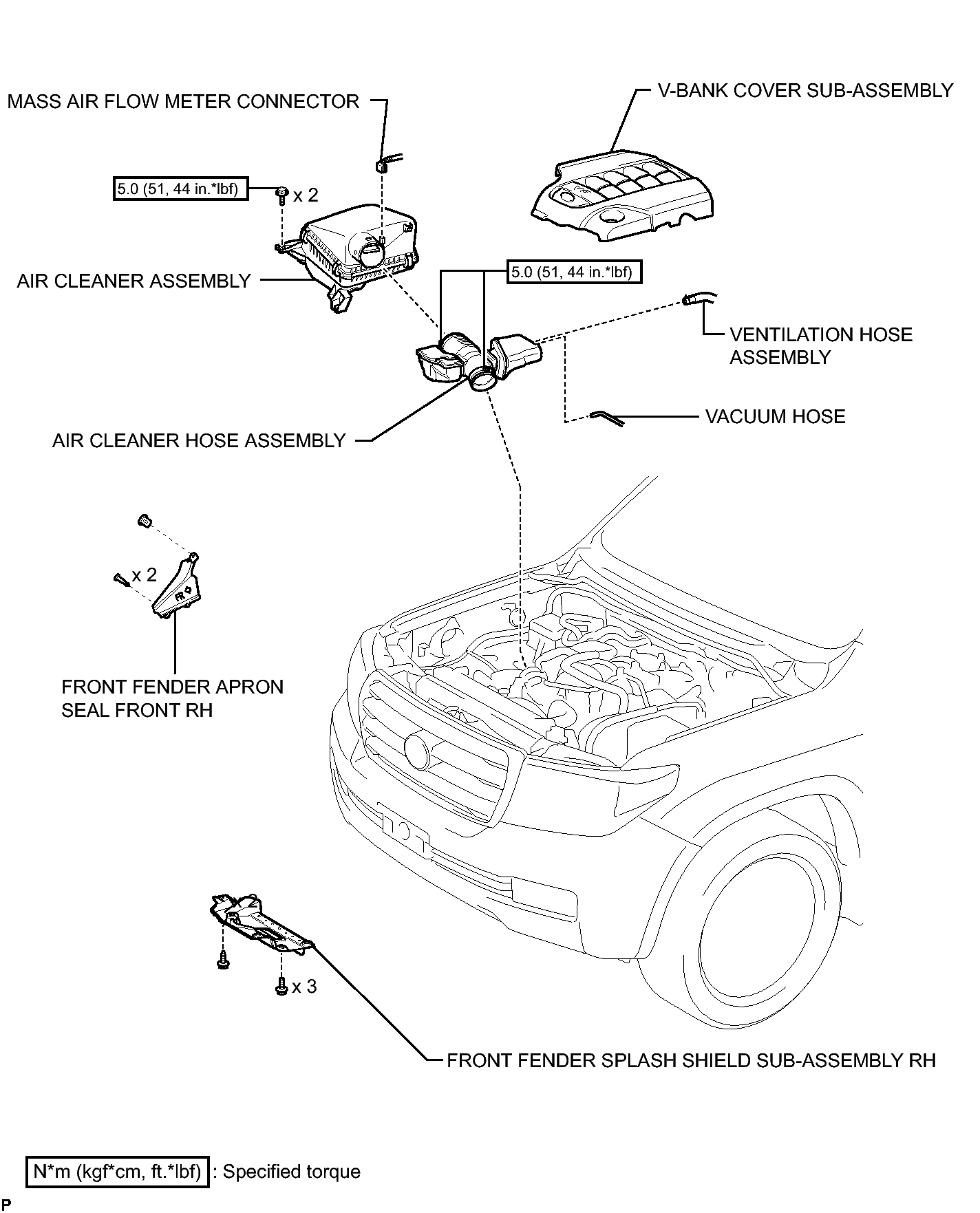 MASS AIR FLOW METER CONNECTOR

V-BANK COVER SUB-ASSEMBLY

5.0 (51, 44 in.*lbf)

x 2

AIR CLEANER ASSEMBLY

5.0 (51, 44 in.*lbf)

VENTILATION HOSE ASSEMBLY

VACUUM HOSE

AIR CLEANER HOSE ASSEMBLY

x 2

FR

FRONT FENDER APRON SEAL FRONT RH

x 3

FRONT FENDER SPLASH SHIELD SUB-ASSEMBLY RH

N*m (kgf*cm, ft.*lbf) : Specified torque

P