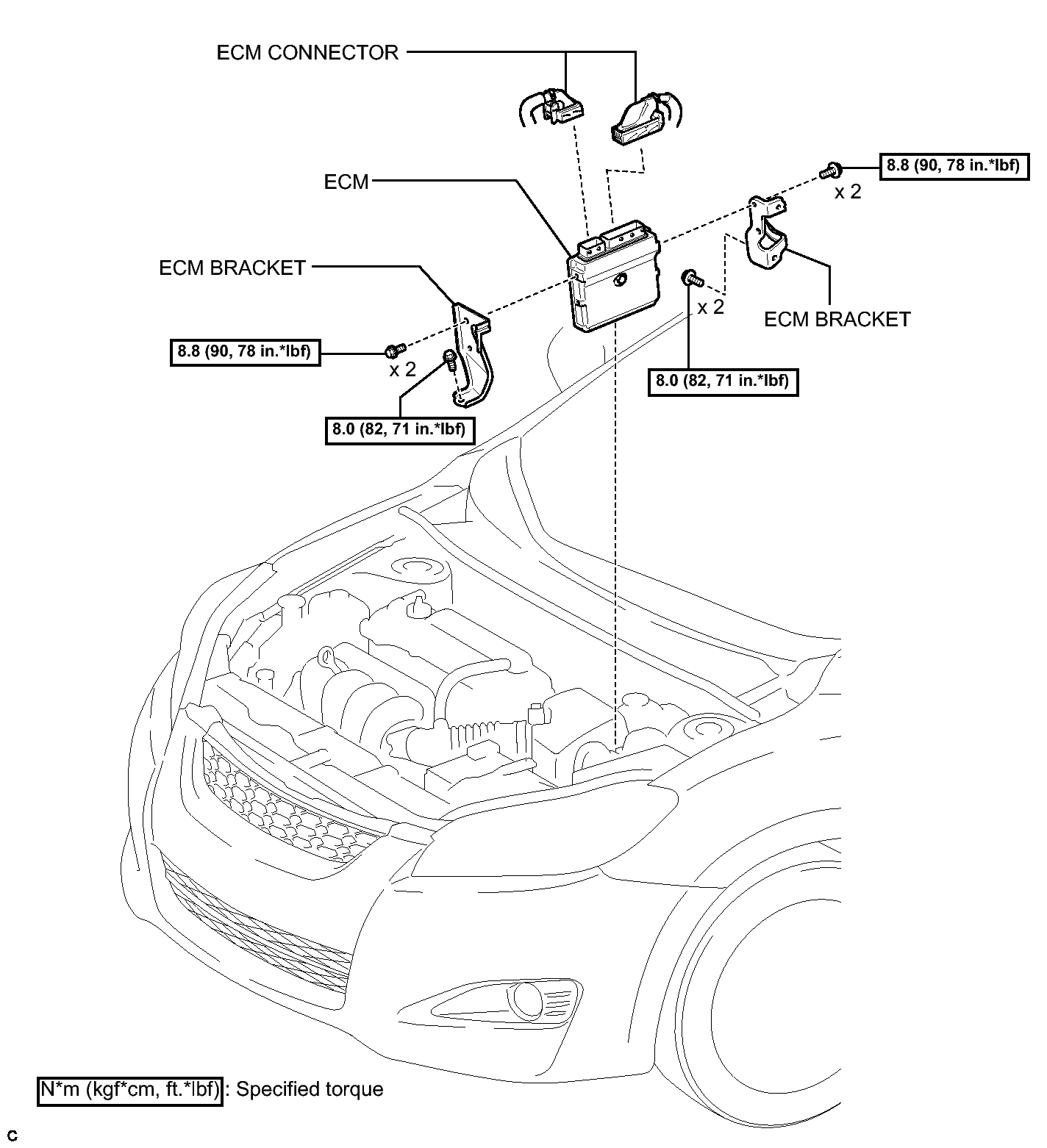 ECM CONNECTOR

ECM

8.8 (90, 78 in.*lbf)

x 2

ECM BRACKET

x 2

ECM BRACKET

8.8 (90, 78 in.*lbf)

x 2

8.0 (82, 71 in.*lbf)

8.0 (82, 71 in.*lbf)

N*m (kgf*cm, ft.*lbf) : Specified torque

C