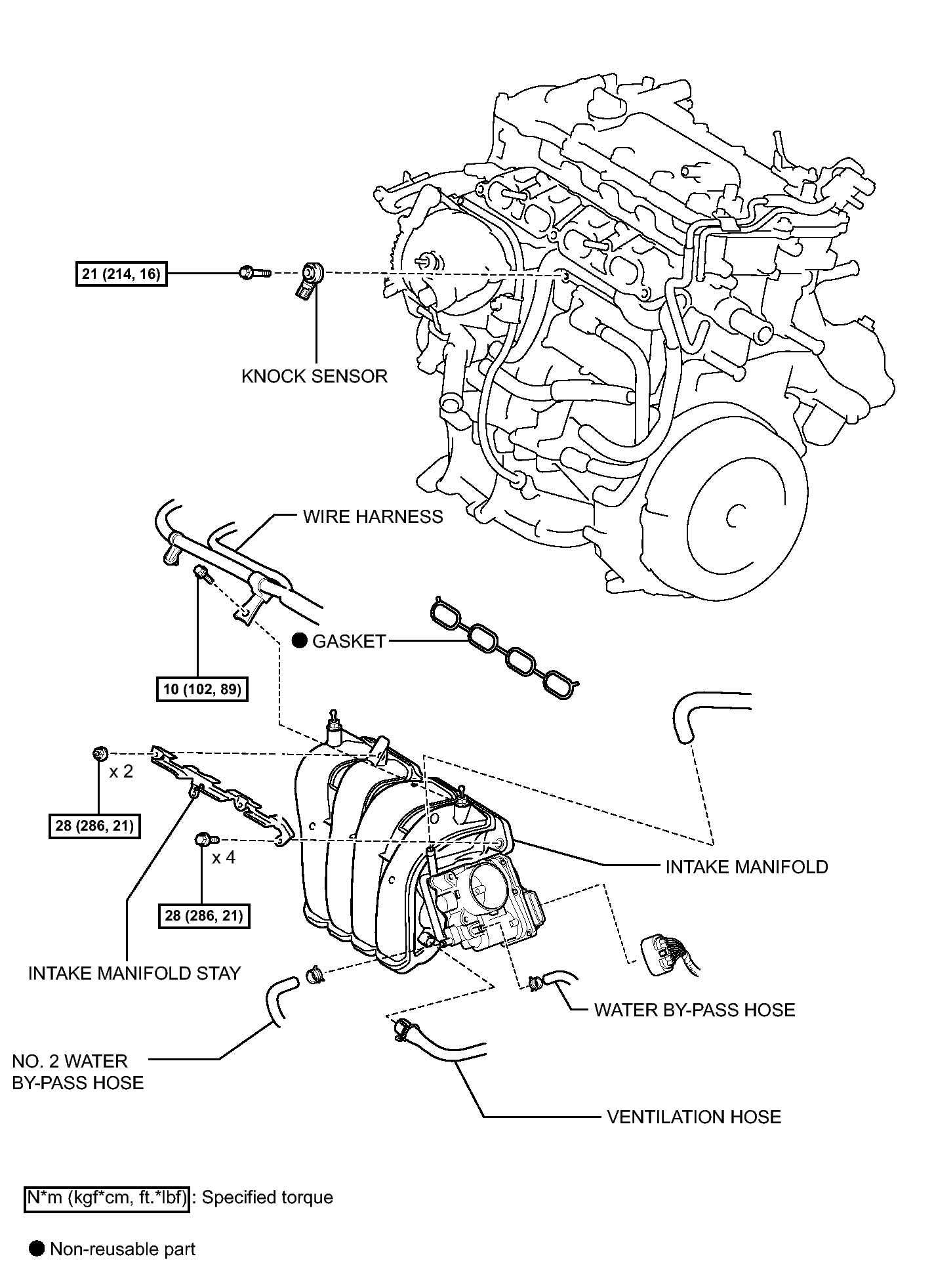 21 (214, 16)

KNOCK SENSOR

WIRE HARNESS

● GASKET

10 (102, 89)

x 2

28 (286, 21)

x 4

28 (286, 21)

INTAKE MANIFOLD

INTAKE MANIFOLD STAY

WATER BY-PASS HOSE

NO. 2 WATER BY-PASS HOSE

VENTILATION HOSE

N*m (kgf*cm, ft.*lbf) : Specified torque

● Non-reusable part