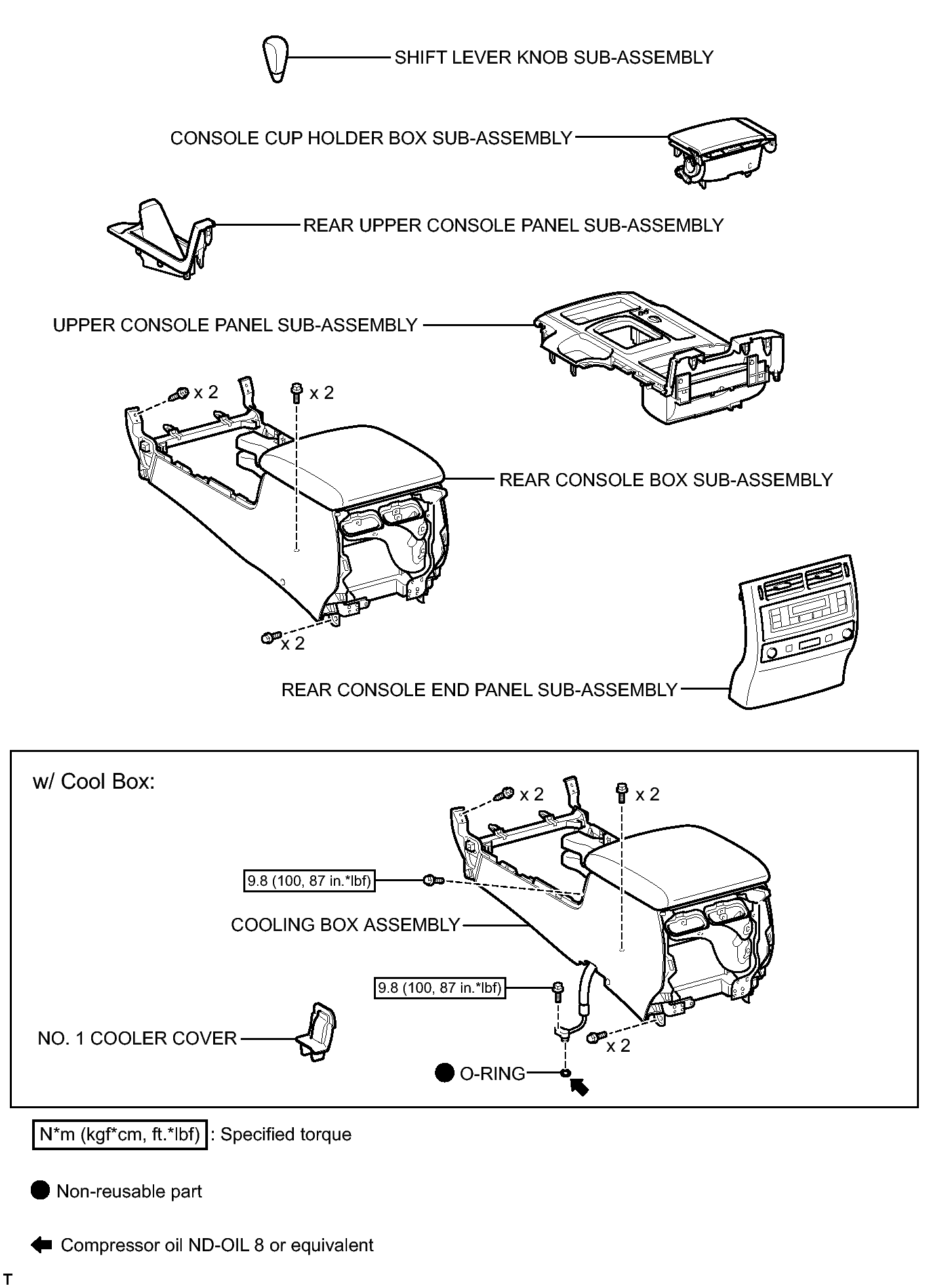 SHIFT LEVER KNOB SUB-ASSEMBLY

CONSOLE CUP HOLDER BOX SUB-ASSEMBLY

REAR UPPER CONSOLE PANEL SUB-ASSEMBLY

UPPER CONSOLE PANEL SUB-ASSEMBLY

x 2

x 2

REAR CONSOLE BOX SUB-ASSEMBLY

x 2

REAR CONSOLE END PANEL SUB-ASSEMBLY

w/ Cool Box:

x 2

x 2

9.8 (100, 87 in.*lbf)

COOLING BOX ASSEMBLY

9.8 (100, 87 in.*lbf)

NO. 1 COOLER COVER

x 2

O-RING

N*m (kgf*cm, ft.*lbf) : Specified torque

Non-reusable part

Compressor oil ND-OIL 8 or equivalent

T