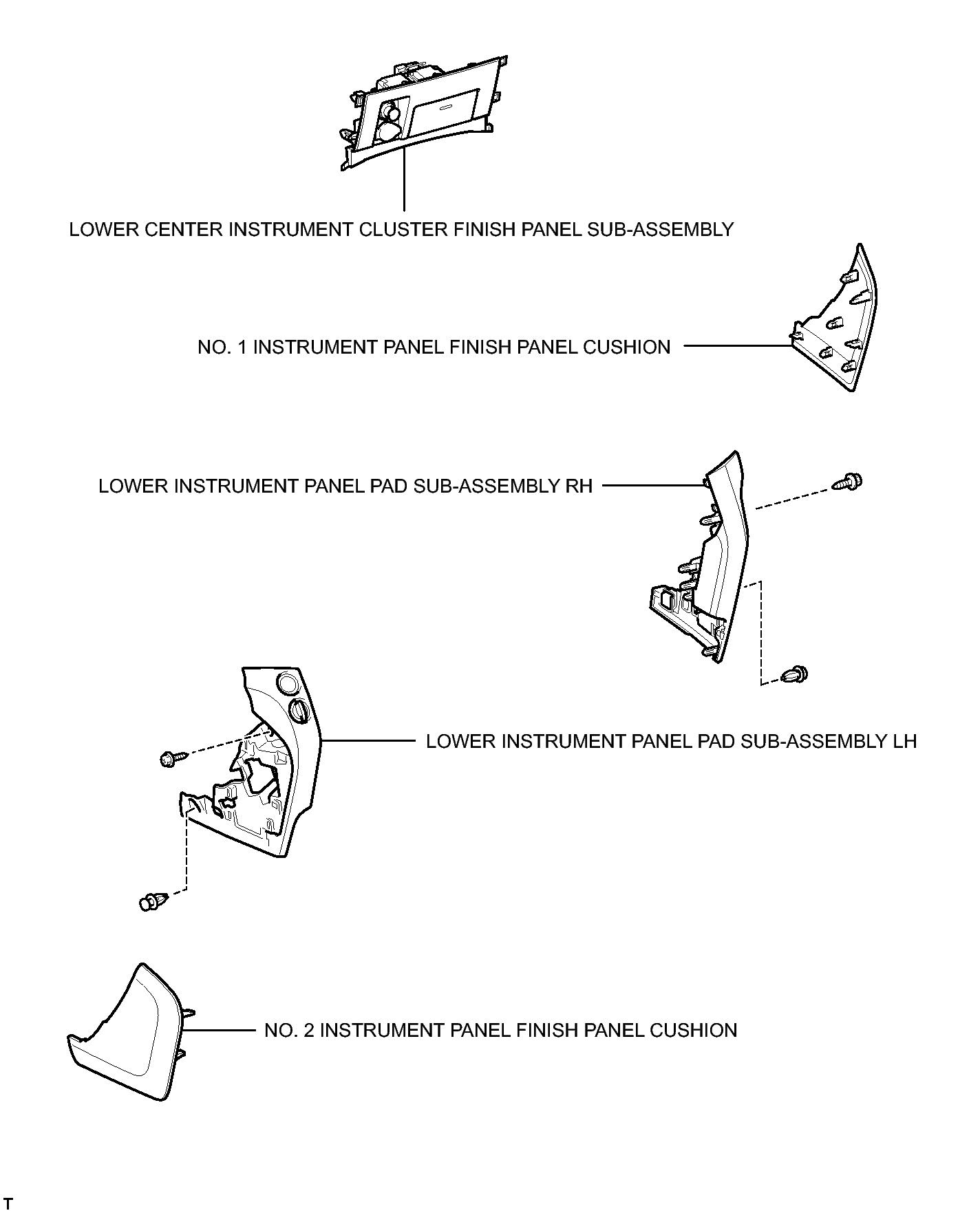 LOWER CENTER INSTRUMENT CLUSTER FINISH PANEL SUB-ASSEMBLY

NO. 1 INSTRUMENT PANEL FINISH PANEL CUSHION

LOWER INSTRUMENT PANEL PAD SUB-ASSEMBLY RH

LOWER INSTRUMENT PANEL PAD SUB-ASSEMBLY LH

NO. 2 INSTRUMENT PANEL FINISH PANEL CUSHION

T