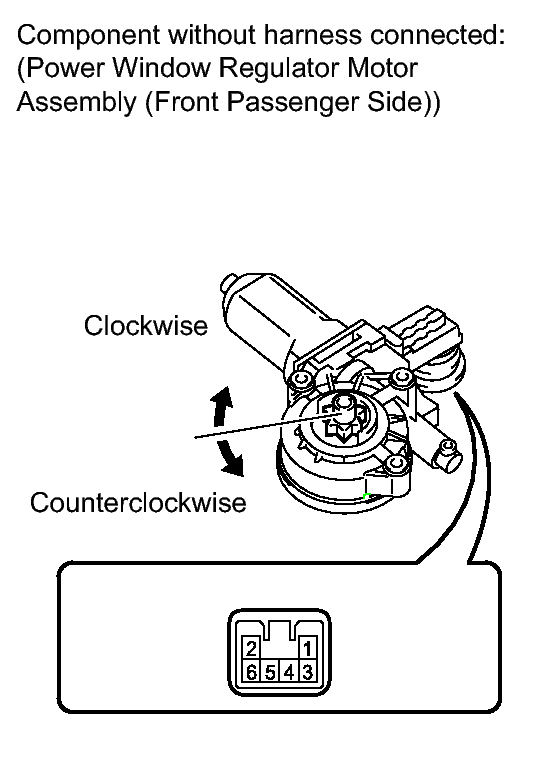 Component without harness connected:
(Power Window Regulator Motor Assembly (Front Passenger Side))

Clockwise

Counterclockwise

2 1
6 5 4 3