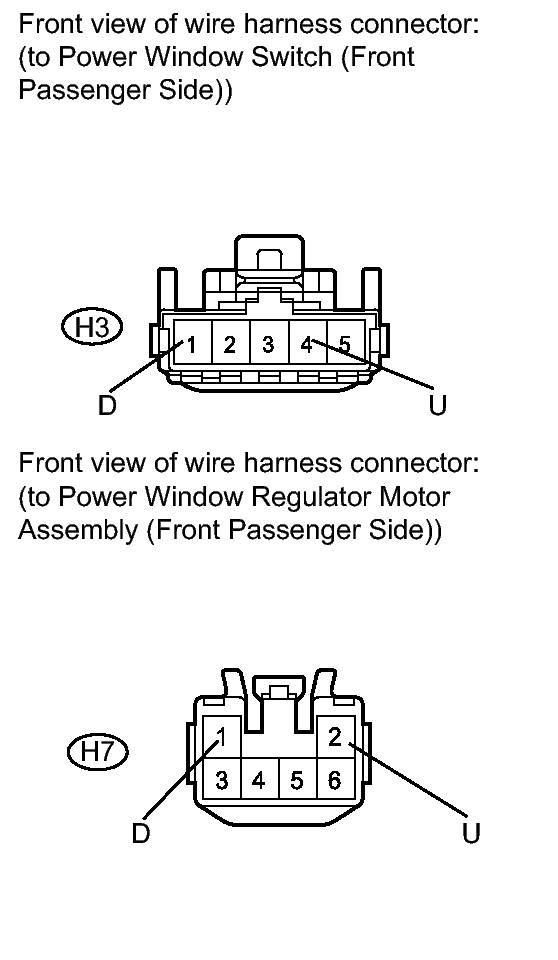 Front view of wire harness connector:
(to Power Window Switch (Front Passenger Side))

H3
1 2 3 4 5
D
U

Front view of wire harness connector:
(to Power Window Regulator Motor Assembly (Front Passenger Side))

H7
1 2
3 4 5 6
D
U