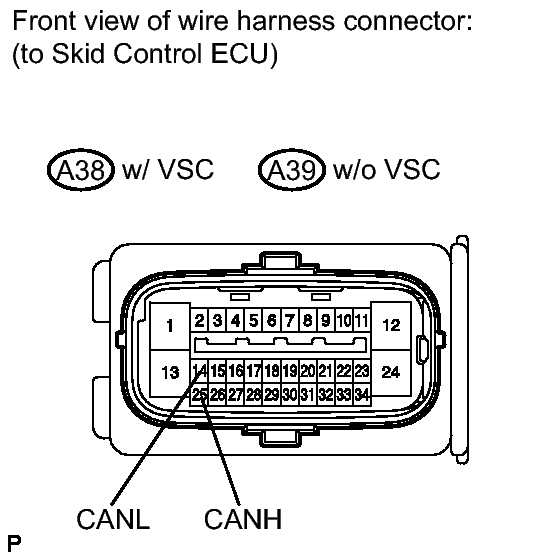 Front view of wire harness connector:
(to Skid Control ECU)

A38 w/ VSC A39 w/o VSC

1
2 3 4 5 6 7 8 9 10 11
12
13
14 15 16 17 18 19 20 21 22 23
24
25 26 27 28 29 30 31 32 33 34

CANL CANH

P