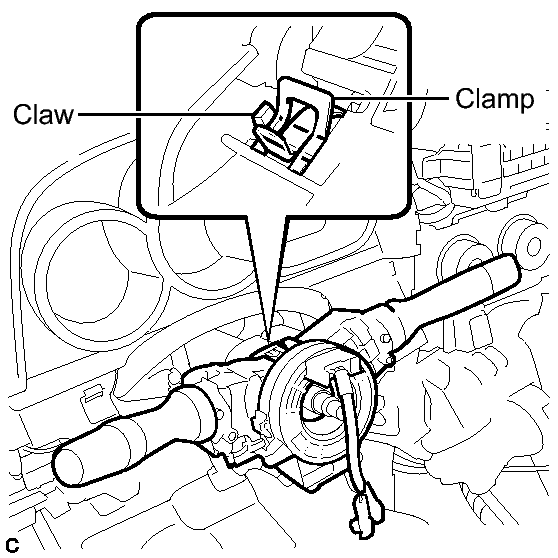 Claw

Clamp

C