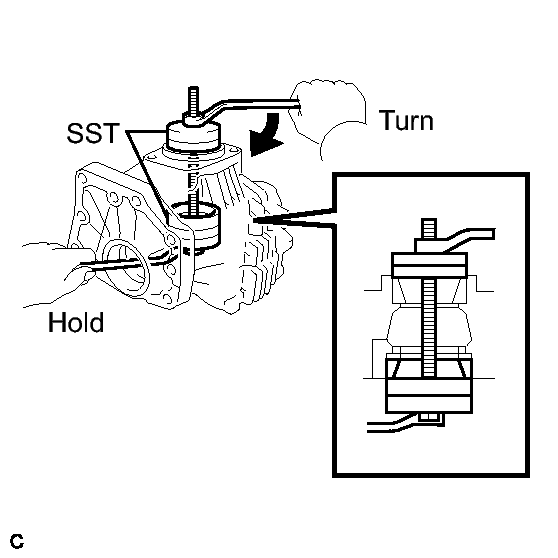 SST

Turn

Hold

C