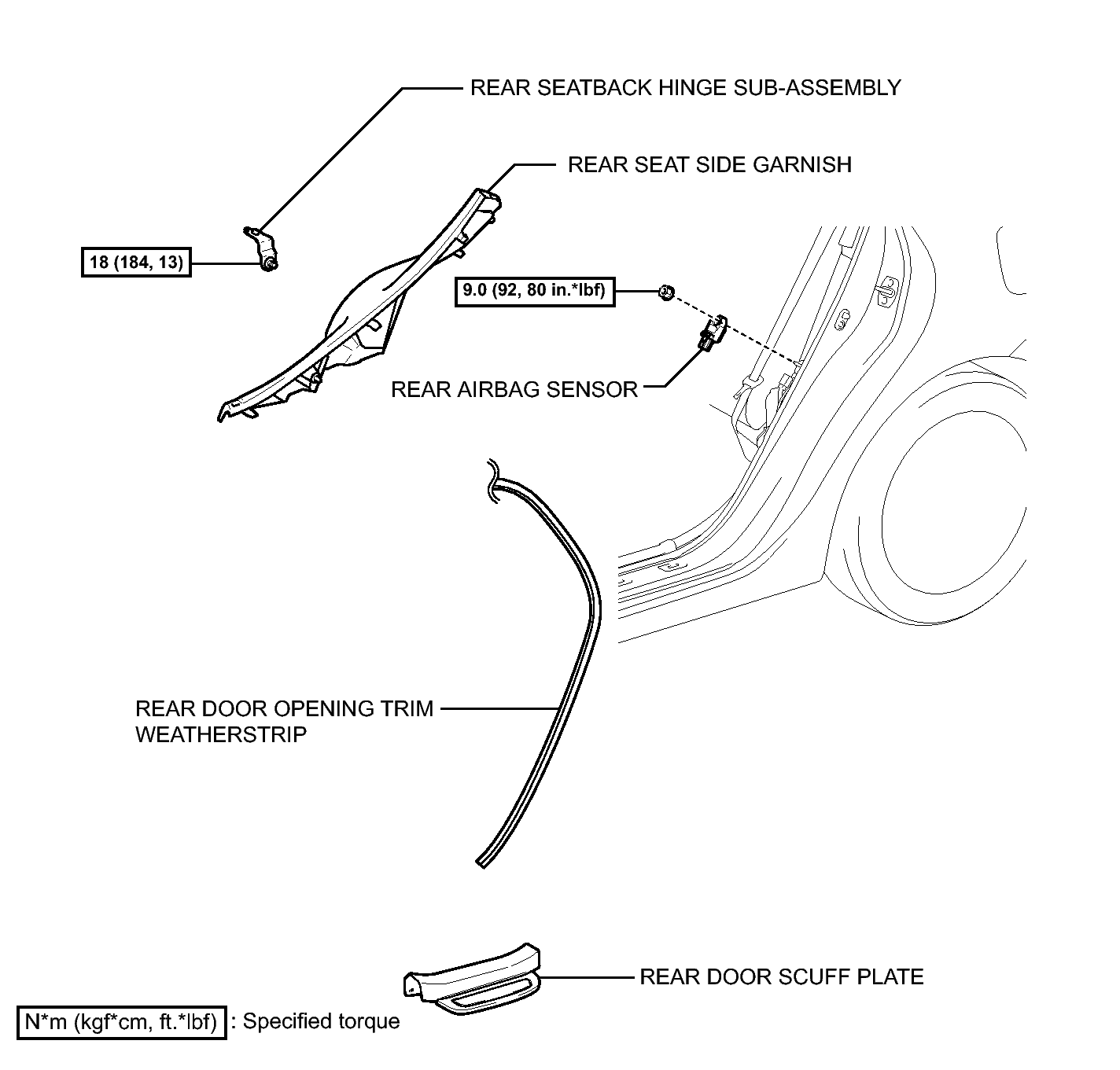 REAR SEATBACK HINGE SUB-ASSEMBLY

REAR SEAT SIDE GARNISH

18 (184, 13)

9.0 (92, 80 in.*lbf)

REAR AIRBAG SENSOR

REAR DOOR OPENING TRIM WEATHERSTRIP

REAR DOOR SCUFF PLATE

N*m (kgf*cm, ft.*lbf) : Specified torque