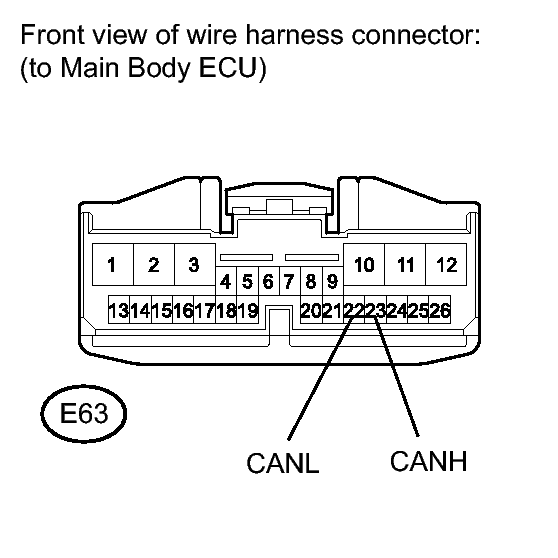 Front view of wire harness connector:
(to Main Body ECU)

1
2
3
4
5
6
7
8
9
10
11
12
13
14
15
16
17
18
19
20
21
22
23
24
25
26

E63

CANL
CANH