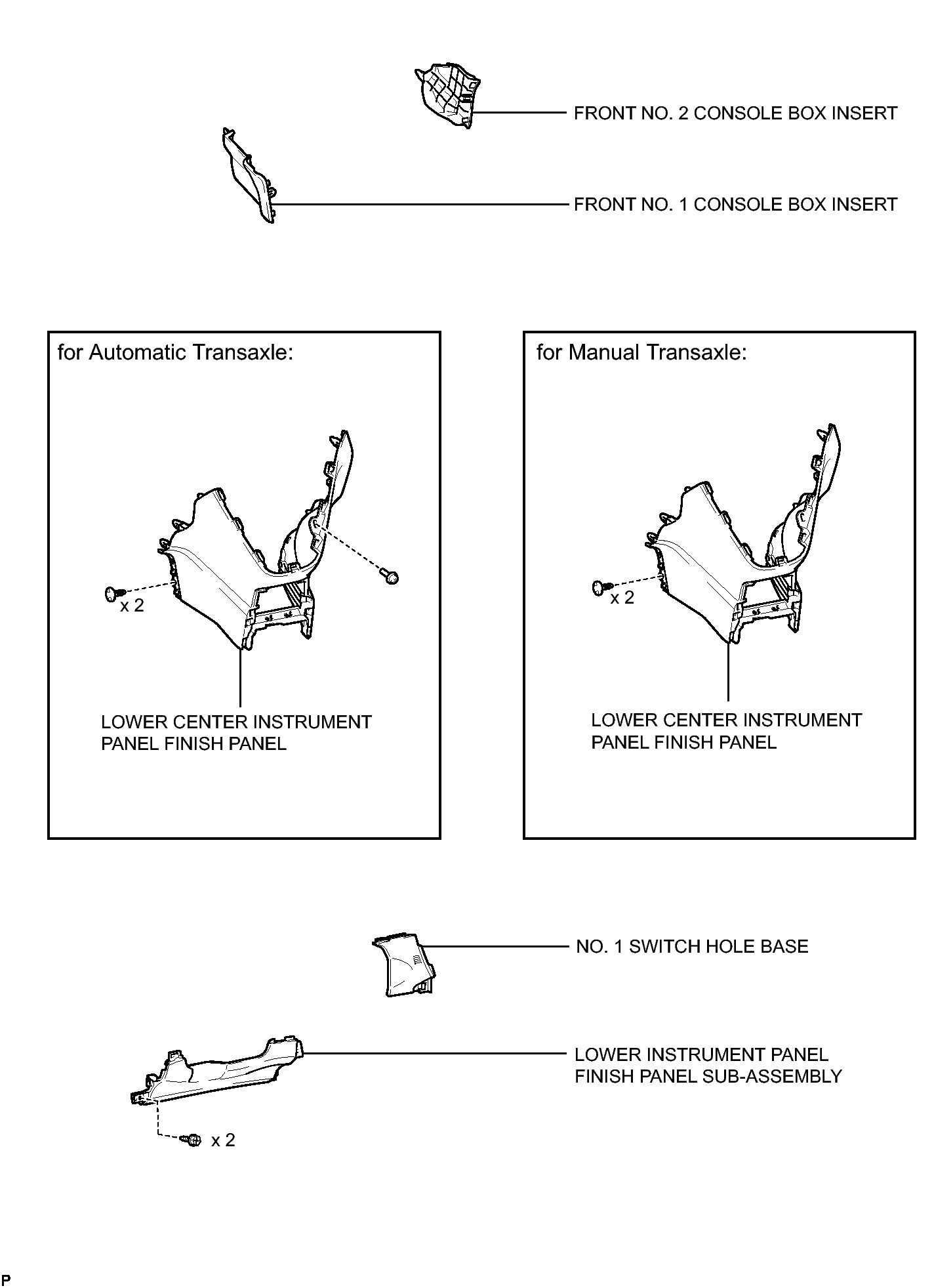 FRONT NO. 2 CONSOLE BOX INSERT

FRONT NO. 1 CONSOLE BOX INSERT

for Automatic Transaxle:

x 2

LOWER CENTER INSTRUMENT PANEL FINISH PANEL

for Manual Transaxle:

x 2

LOWER CENTER INSTRUMENT PANEL FINISH PANEL

NO. 1 SWITCH HOLE BASE

LOWER INSTRUMENT PANEL FINISH PANEL SUB-ASSEMBLY

x 2

P