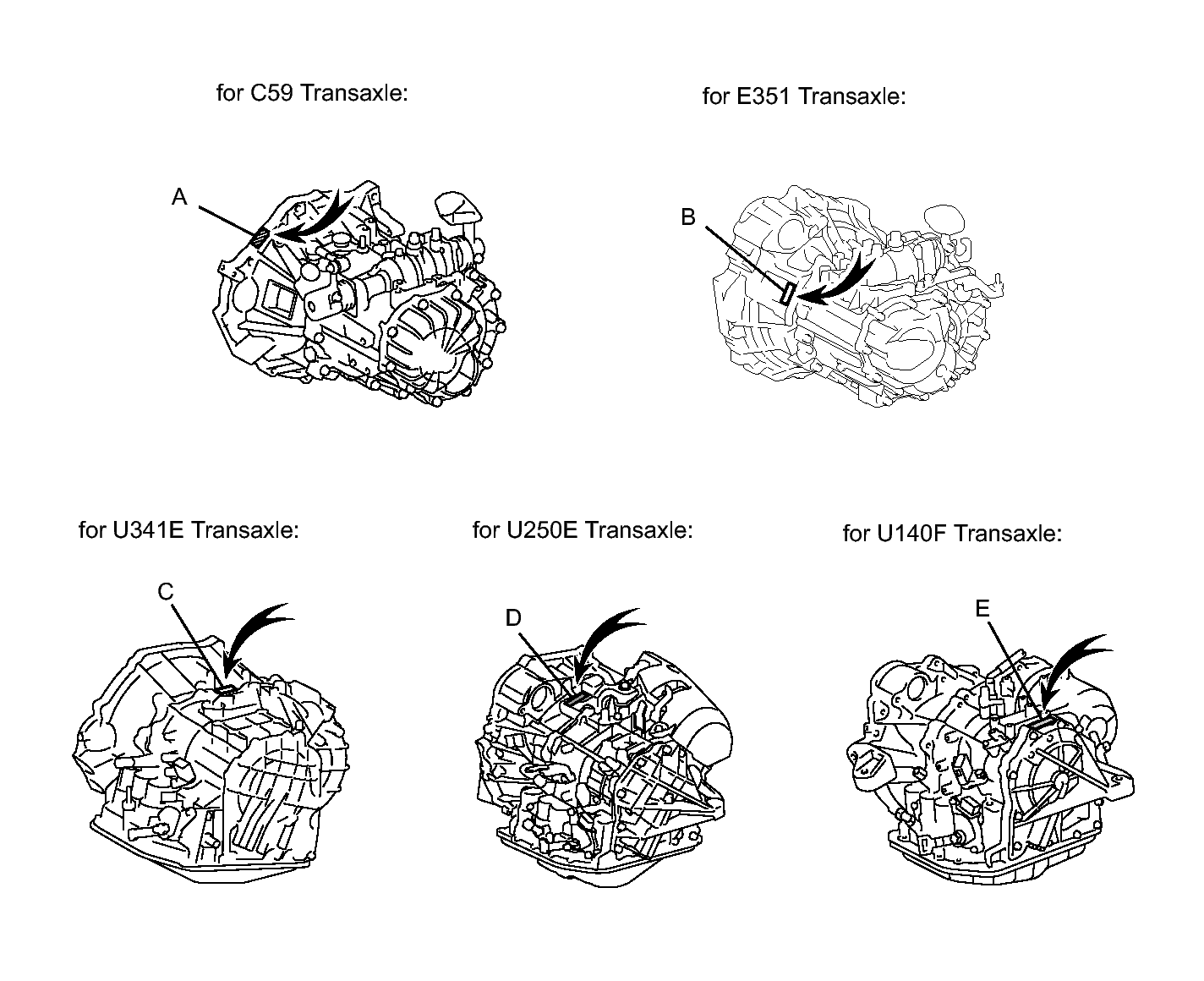 for C59 Transaxle:

A

for E351 Transaxle:

B

for U341E Transaxle:

C

for U250E Transaxle:

D

for U140F Transaxle:

E