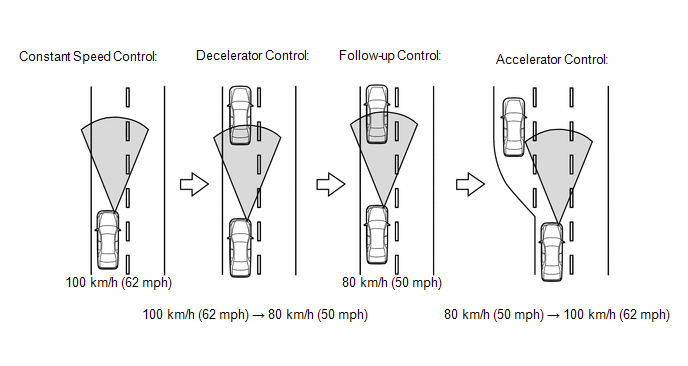 Constant Speed Control:

Decelerator Control:

Follow-up Control:

Accelerator Control:

100 km/h (62 mph)

80 km/h (50 mph)

100 km/h (62 mph) → 80 km/h (50 mph)

80 km/h (50 mph) → 100 km/h (62 mph)