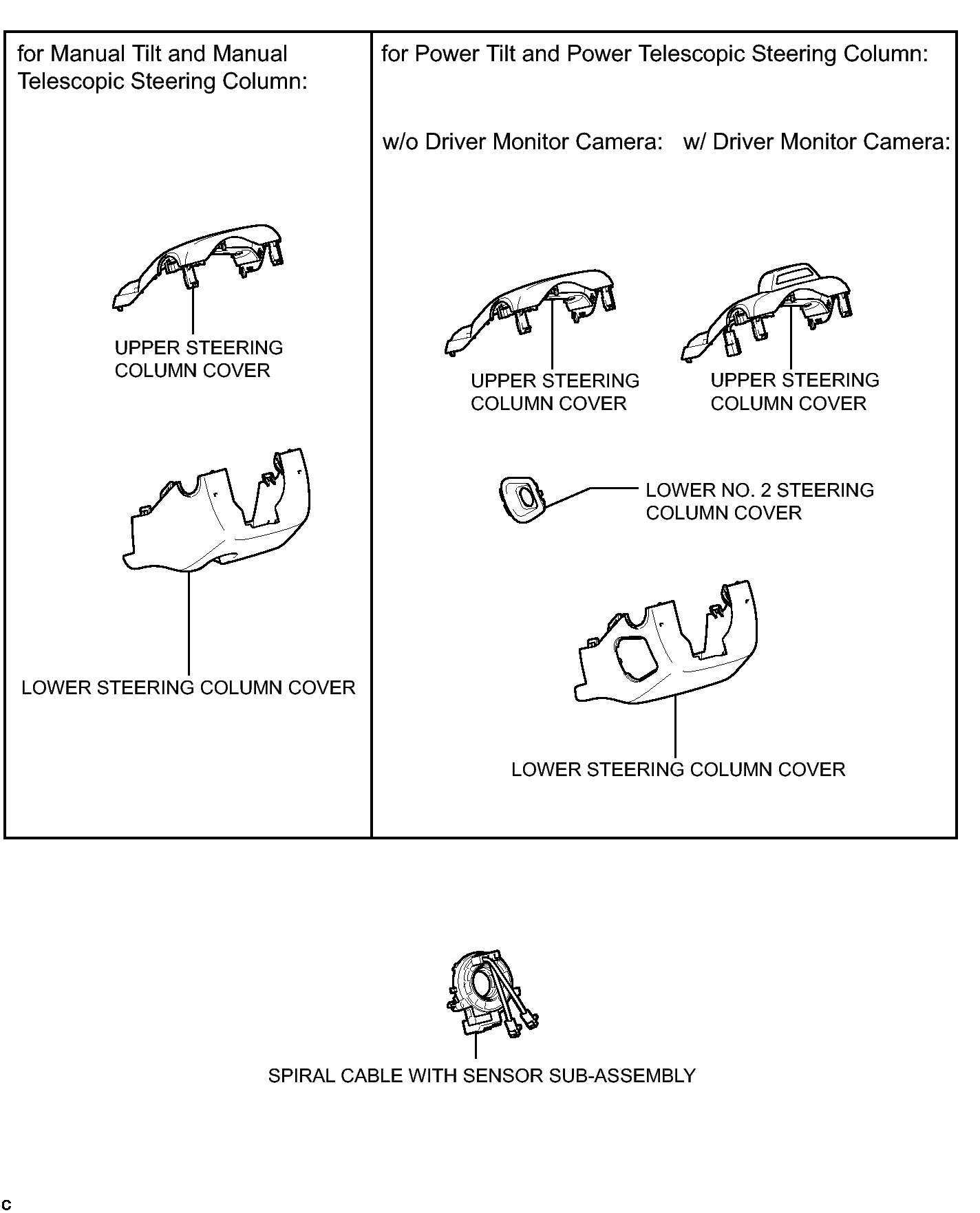 for Manual Tilt and Manual Telescopic Steering Column:

UPPER STEERING COLUMN COVER

LOWER STEERING COLUMN COVER

for Power Tilt and Power Telescopic Steering Column:

w/o Driver Monitor Camera:

w/ Driver Monitor Camera:

UPPER STEERING COLUMN COVER

UPPER STEERING COLUMN COVER

LOWER NO. 2 STEERING COLUMN COVER

LOWER STEERING COLUMN COVER

SPIRAL CABLE WITH SENSOR SUB-ASSEMBLY

C