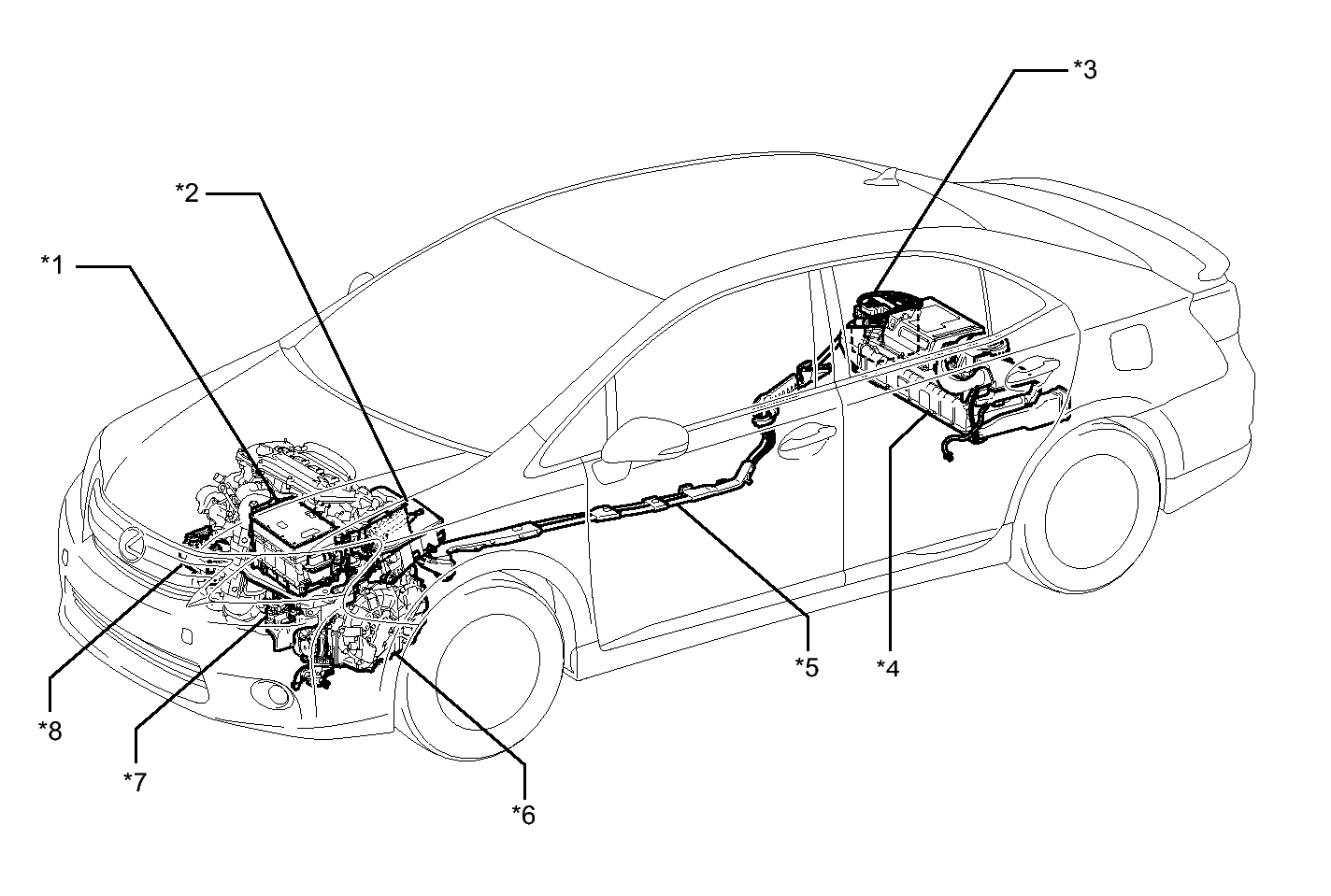 *3

*2

*1

*5

*4

*8

*7

*6