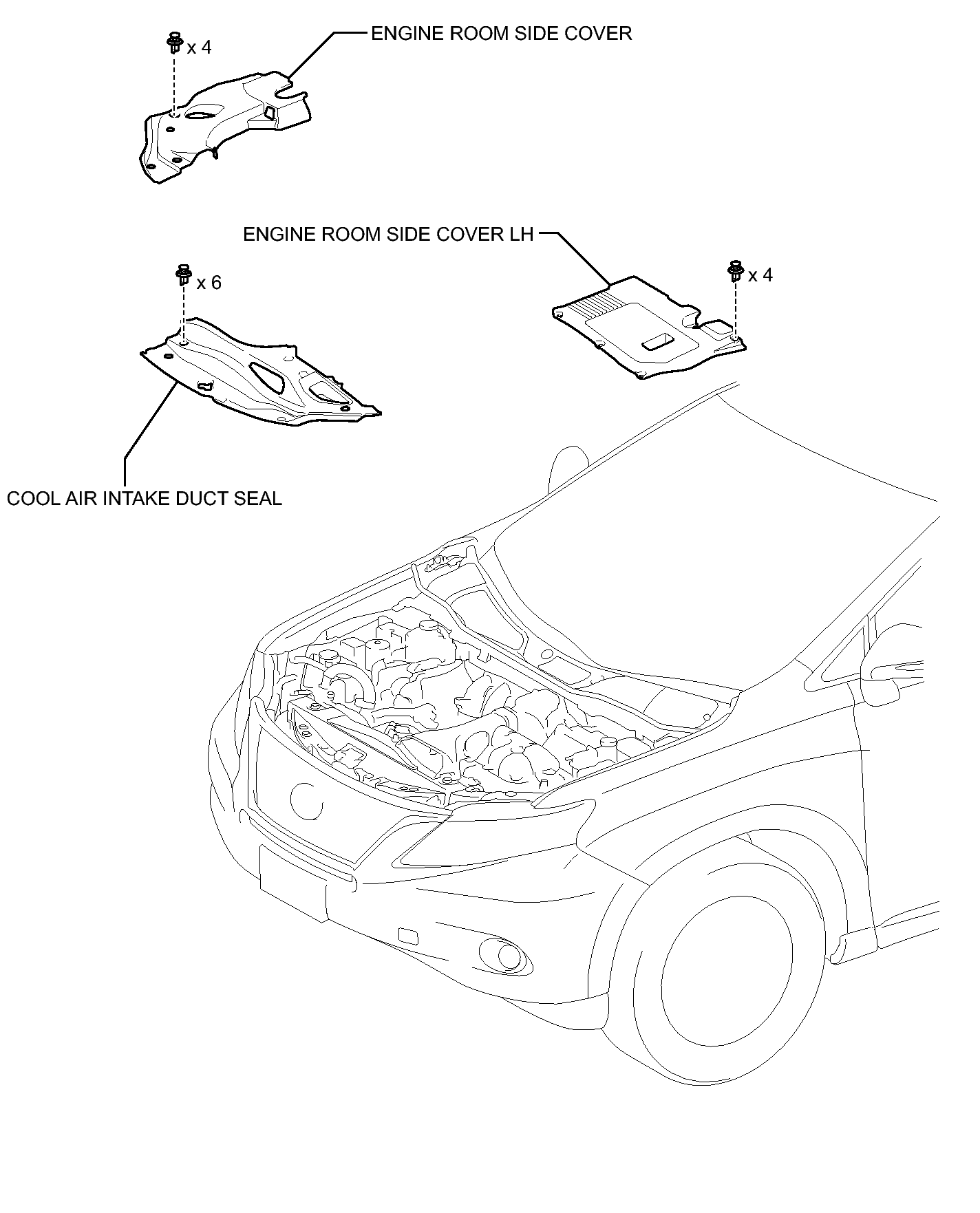 x 4

ENGINE ROOM SIDE COVER

ENGINE ROOM SIDE COVER LH

x 6

x 4

COOL AIR INTAKE DUCT SEAL