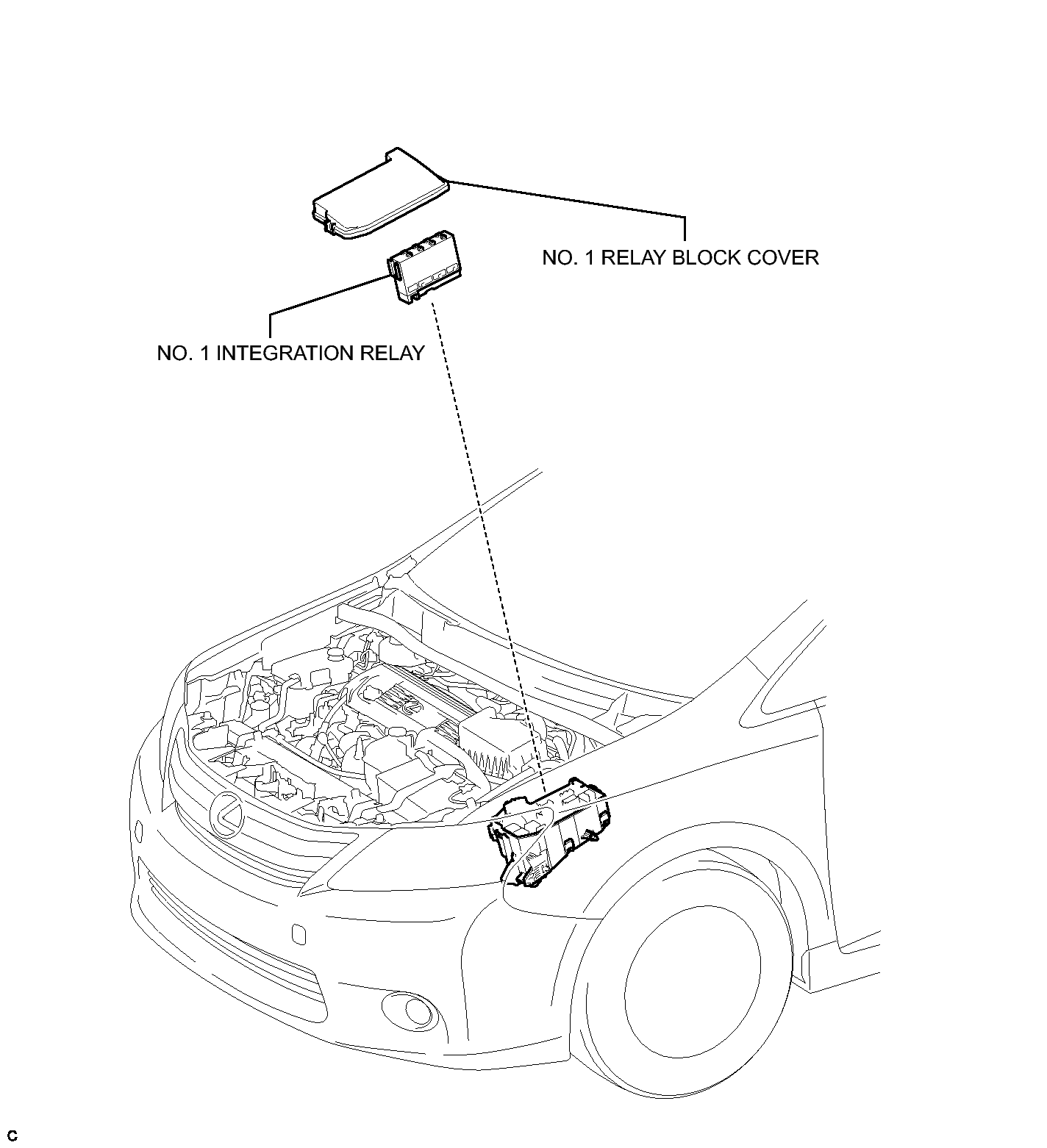 NO. 1 RELAY BLOCK COVER

NO. 1 INTEGRATION RELAY

C