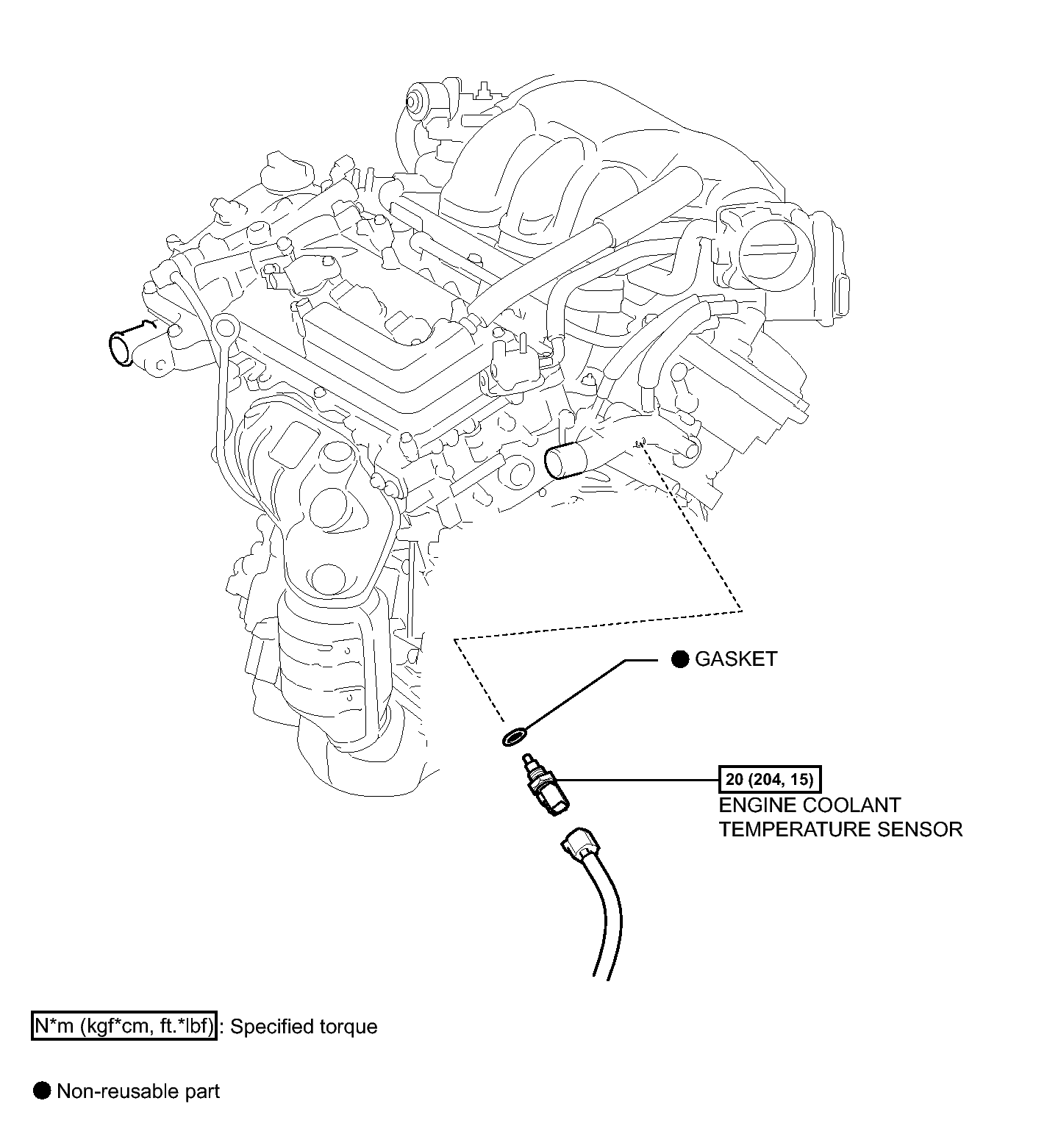 ● GASKET

20 (204, 15)

ENGINE COOLANT TEMPERATURE SENSOR

N*m (kgf*cm, ft.*lbf) : Specified torque

● Non-reusable part