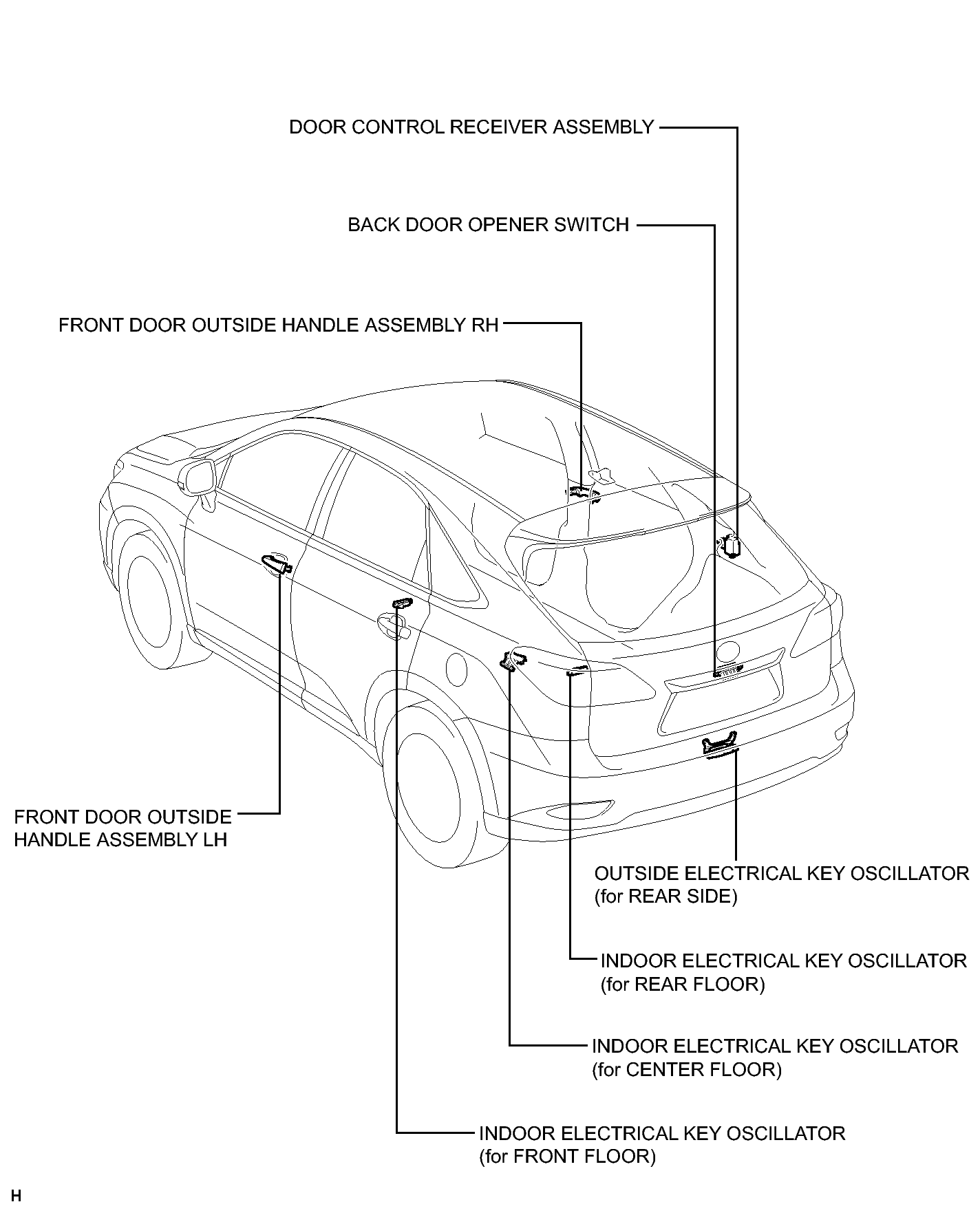 DOOR CONTROL RECEIVER ASSEMBLY

BACK DOOR OPENER SWITCH

FRONT DOOR OUTSIDE HANDLE ASSEMBLY RH

FRONT DOOR OUTSIDE HANDLE ASSEMBLY LH

OUTSIDE ELECTRICAL KEY OSCILLATOR (for REAR SIDE)

INDOOR ELECTRICAL KEY OSCILLATOR (for REAR FLOOR)

INDOOR ELECTRICAL KEY OSCILLATOR (for CENTER FLOOR)

INDOOR ELECTRICAL KEY OSCILLATOR (for FRONT FLOOR)

H