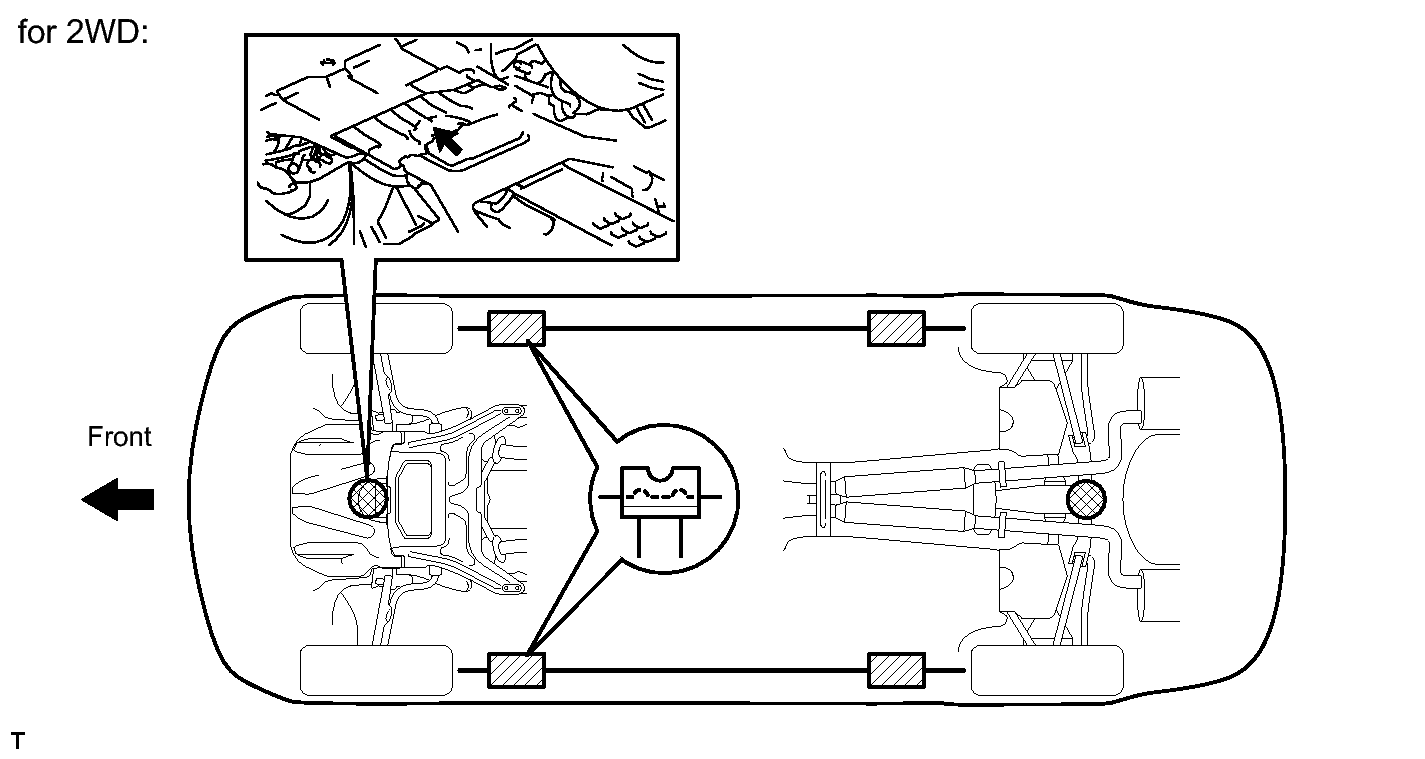 for 2WD:

Front

T