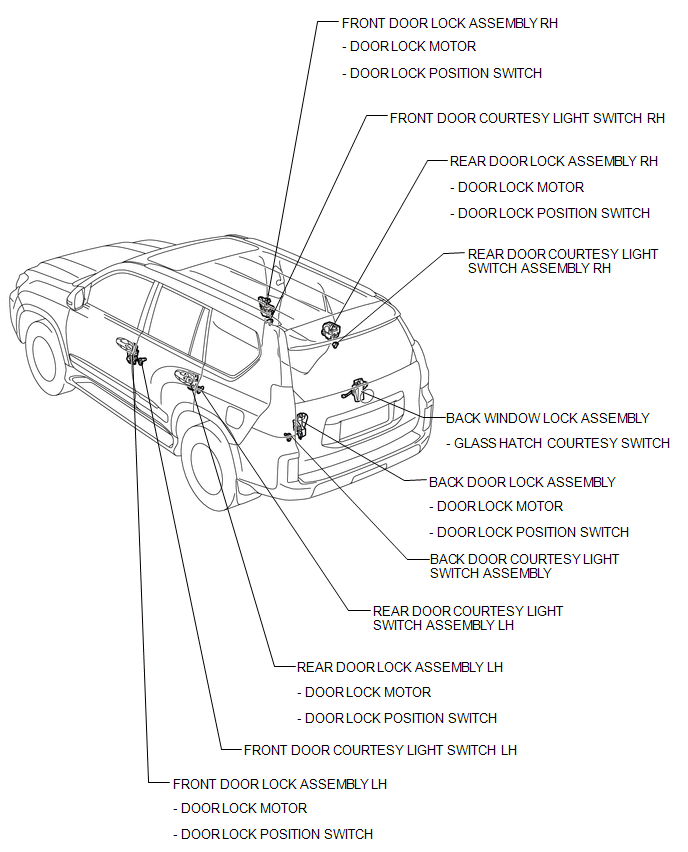 FRONT DOOR LOCK ASSEMBLY RH
- DOOR LOCK MOTOR
- DOOR LOCK POSITION SWITCH

FRONT DOOR COURTESY LIGHT SWITCH RH

REAR DOOR LOCK ASSEMBLY RH
- DOOR LOCK MOTOR
- DOOR LOCK POSITION SWITCH

REAR DOOR COURTESY LIGHT SWITCH ASSEMBLY RH

BACK WINDOW LOCK ASSEMBLY
- GLASS HATCH COURTESY SWITCH

BACK DOOR LOCK ASSEMBLY
- DOOR LOCK MOTOR
- DOOR LOCK POSITION SWITCH

BACK DOOR COURTESY LIGHT SWITCH ASSEMBLY

REAR DOOR COURTESY LIGHT SWITCH ASSEMBLY LH

REAR DOOR LOCK ASSEMBLY LH
- DOOR LOCK MOTOR
- DOOR LOCK POSITION SWITCH

FRONT DOOR COURTESY LIGHT SWITCH LH

FRONT DOOR LOCK ASSEMBLY LH
- DOOR LOCK MOTOR
- DOOR LOCK POSITION SWITCH