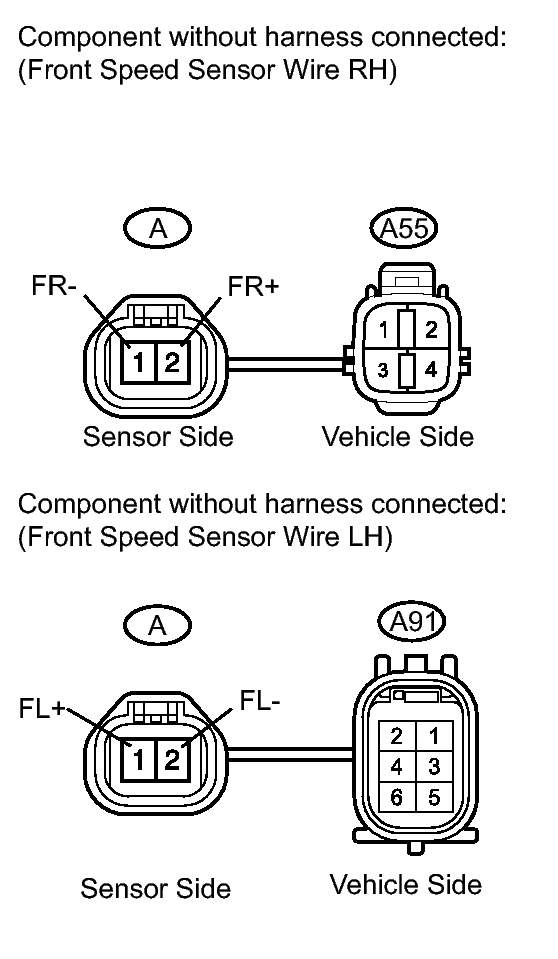 Component without harness connected:
(Front Speed Sensor Wire RH)

A

A55

FR-

FR+

1 2

1 2
3 4

Sensor Side

Vehicle Side

Component without harness connected:
(Front Speed Sensor Wire LH)

A

A91

FL+

FL-

1 2

2 1
4 3
6 5

Sensor Side

Vehicle Side