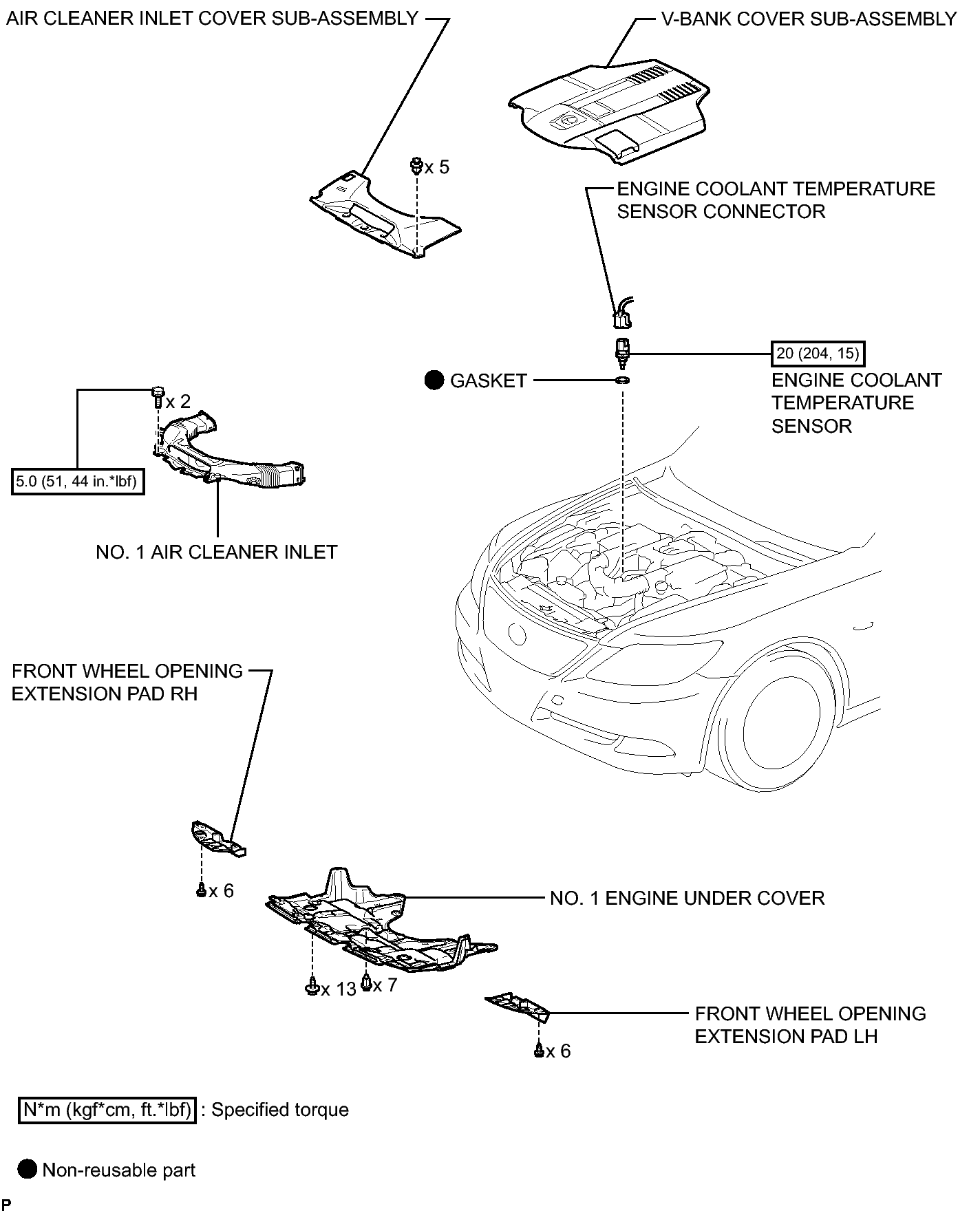 AIR CLEANER INLET COVER SUB-ASSEMBLY

V-BANK COVER SUB-ASSEMBLY

x 5

ENGINE COOLANT TEMPERATURE SENSOR CONNECTOR

20 (204, 15)

GASKET

ENGINE COOLANT TEMPERATURE SENSOR

x 2

5.0 (51, 44 in.*lbf)

NO. 1 AIR CLEANER INLET

FRONT WHEEL OPENING EXTENSION PAD RH

x 6

NO. 1 ENGINE UNDER COVER

x 13

x 7

FRONT WHEEL OPENING EXTENSION PAD LH

x 6

N*m (kgf*cm, ft.*lbf) : Specified torque

Non-reusable part

P