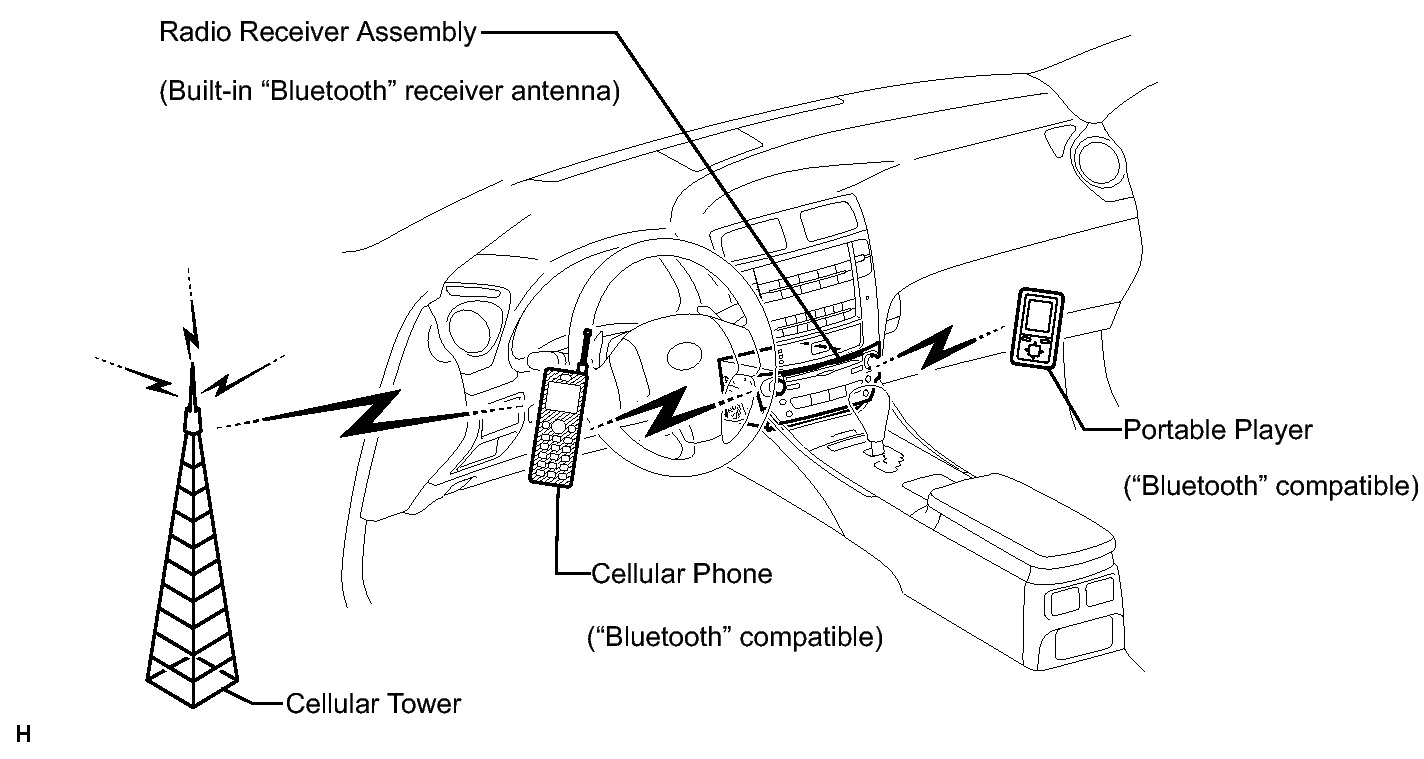 Radio Receiver Assembly

(Built-in “Bluetooth” receiver antenna)

Portable Player

(“Bluetooth” compatible)

Cellular Phone

(“Bluetooth” compatible)

Cellular Tower

H