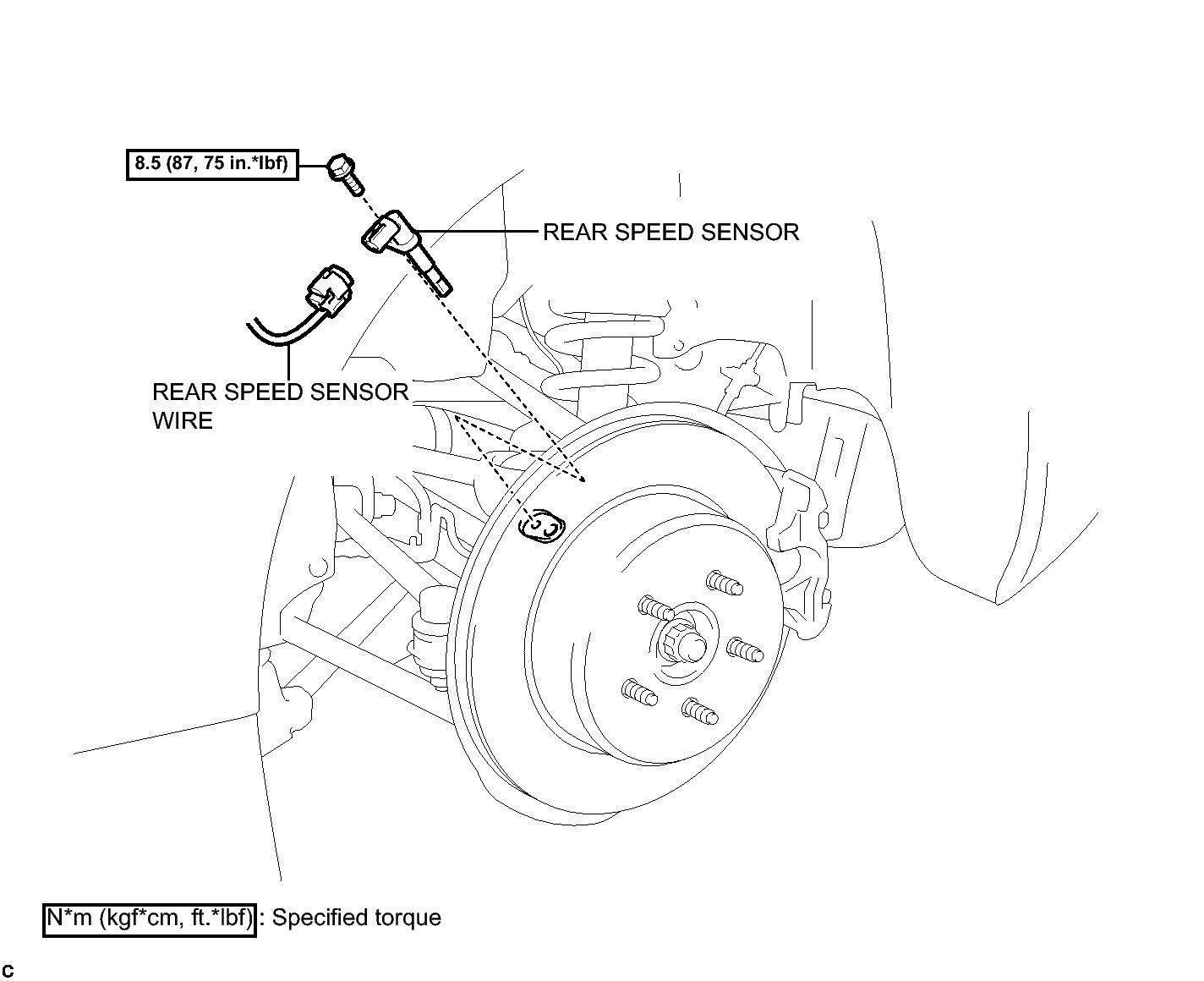 8.5 (87, 75 in.*lbf)

REAR SPEED SENSOR

REAR SPEED SENSOR WIRE

N*m (kgf*cm, ft.*lbf) : Specified torque

C