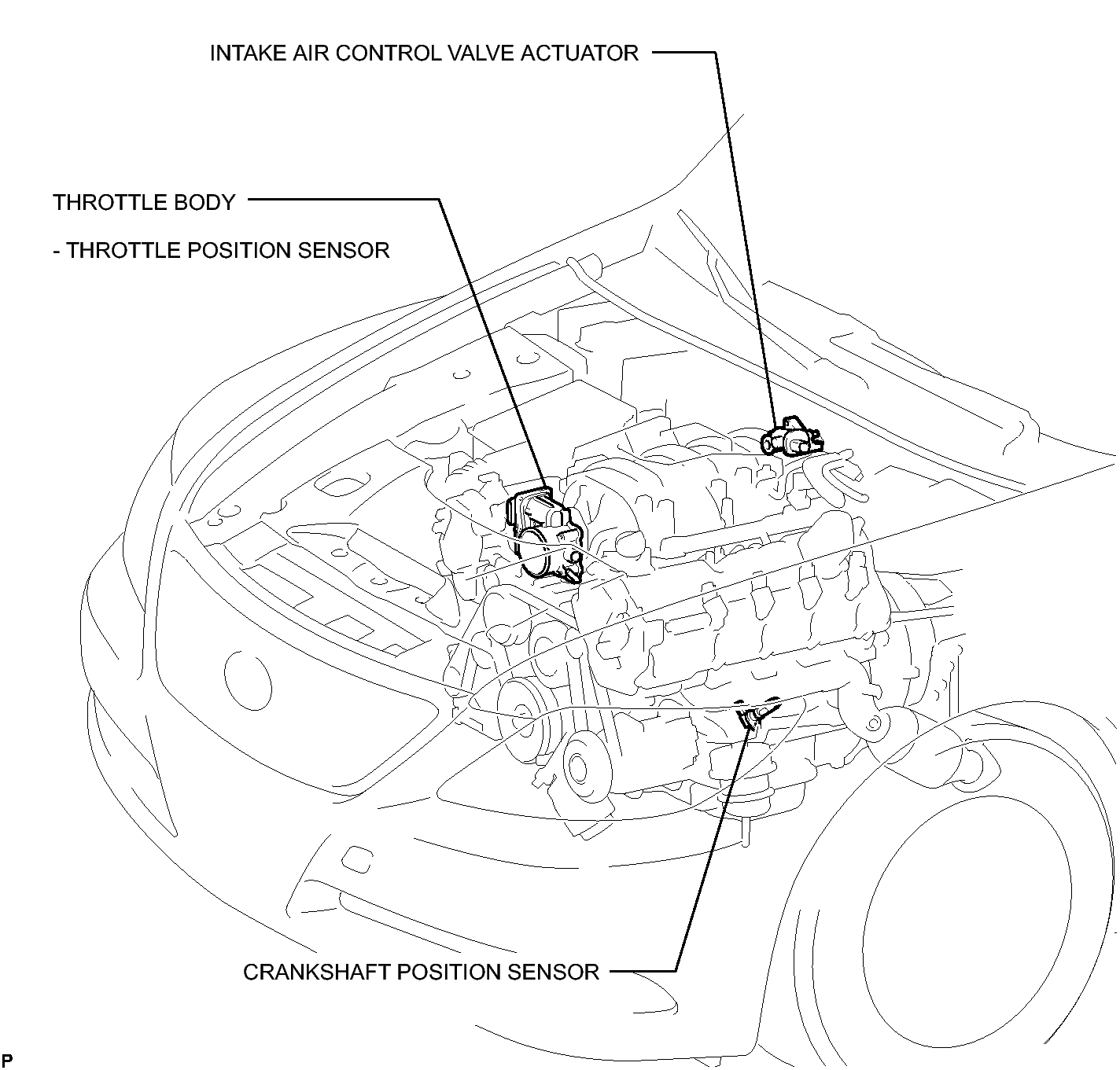 INTAKE AIR CONTROL VALVE ACTUATOR

THROTTLE BODY

- THROTTLE POSITION SENSOR

CRANKSHAFT POSITION SENSOR

P