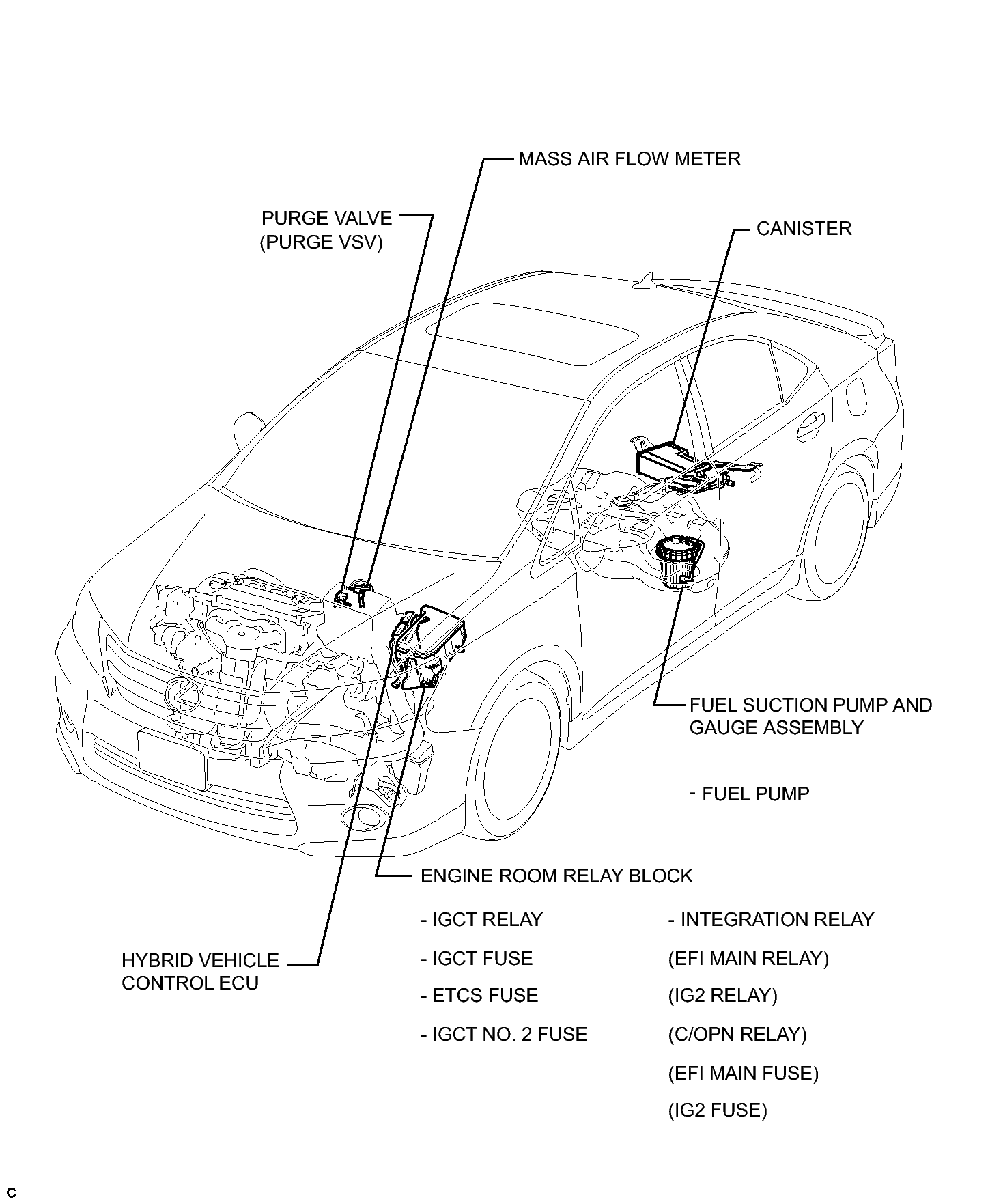 MASS AIR FLOW METER

PURGE VALVE
(PURGE VSV)

CANISTER

FUEL SUCTION PUMP AND
GAUGE ASSEMBLY

- FUEL PUMP

ENGINE ROOM RELAY BLOCK

- IGCT RELAY

- IGCT FUSE

- ETCS FUSE

- IGCT NO. 2 FUSE

- INTEGRATION RELAY

(EFI MAIN RELAY)

(IG2 RELAY)

(C/OPN RELAY)

(EFI MAIN FUSE)

(IG2 FUSE)

HYBRID VEHICLE
CONTROL ECU

C