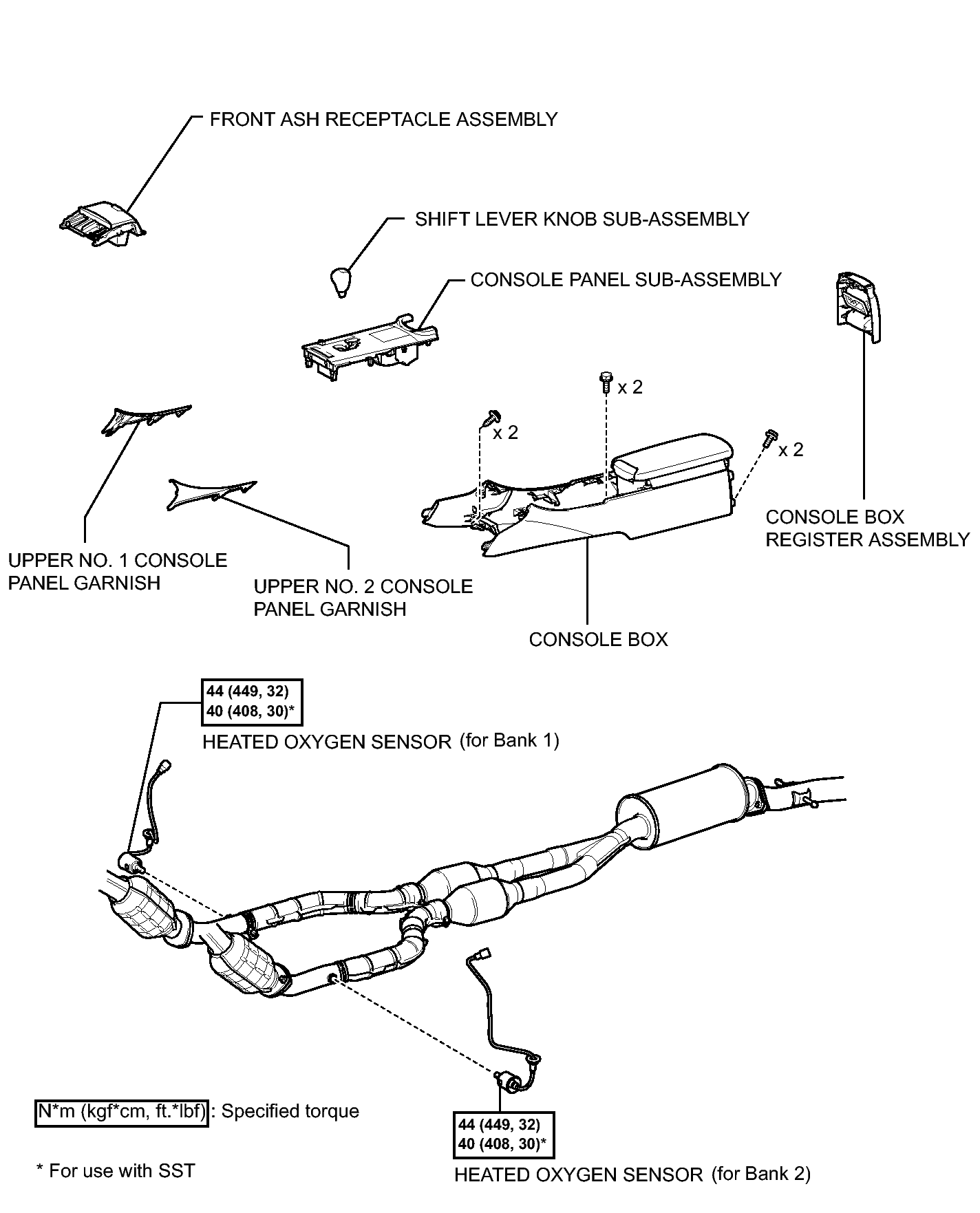 FRONT ASH RECEPTACLE ASSEMBLY

SHIFT LEVER KNOB SUB-ASSEMBLY

CONSOLE PANEL SUB-ASSEMBLY

x 2

x 2

x 2

CONSOLE BOX REGISTER ASSEMBLY

UPPER NO. 1 CONSOLE PANEL GARNISH

UPPER NO. 2 CONSOLE PANEL GARNISH

CONSOLE BOX

44 (449, 32)
40 (408, 30)*

HEATED OXYGEN SENSOR (for Bank 1)

N*m (kgf*cm, ft.*lbf) : Specified torque

* For use with SST

44 (449, 32)
40 (408, 30)*

HEATED OXYGEN SENSOR (for Bank 2)