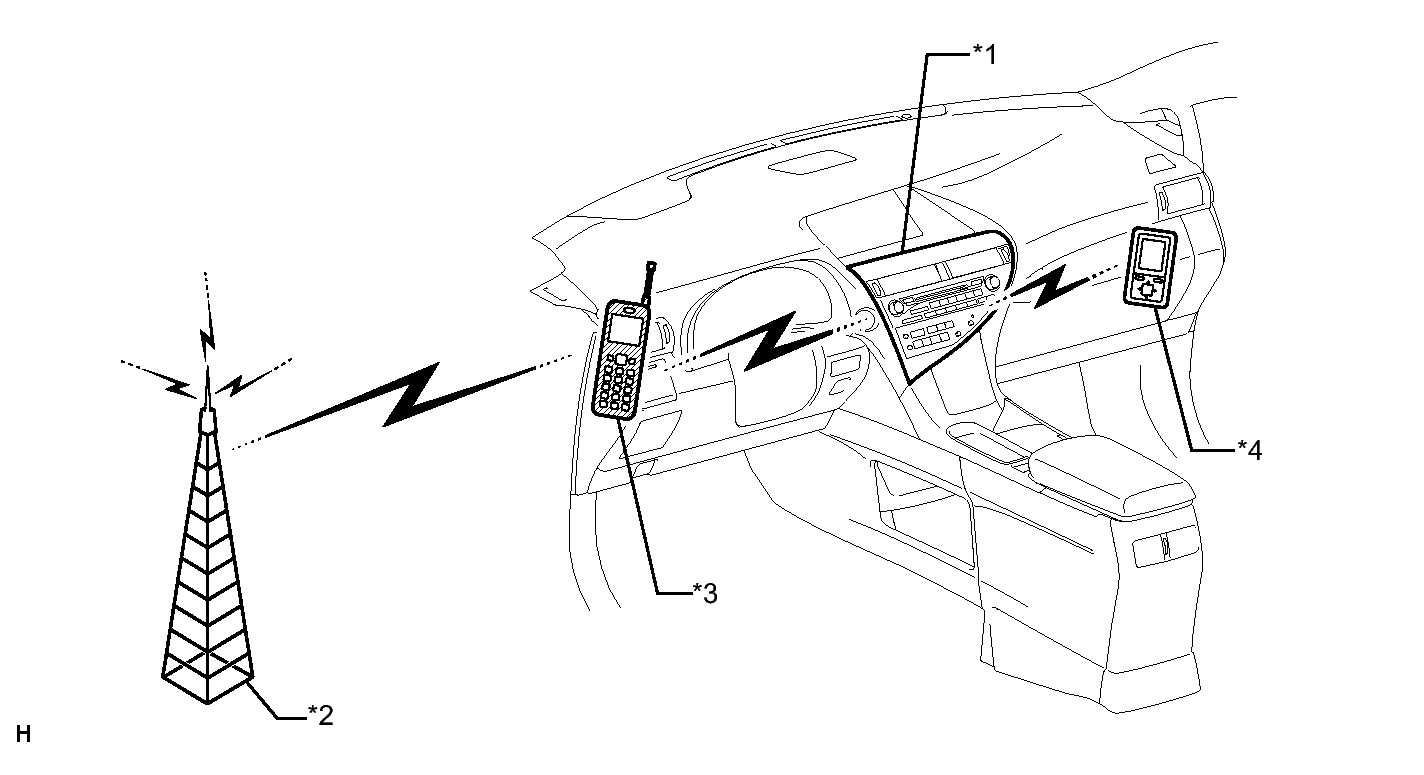 *1

*4

*3

*2

H