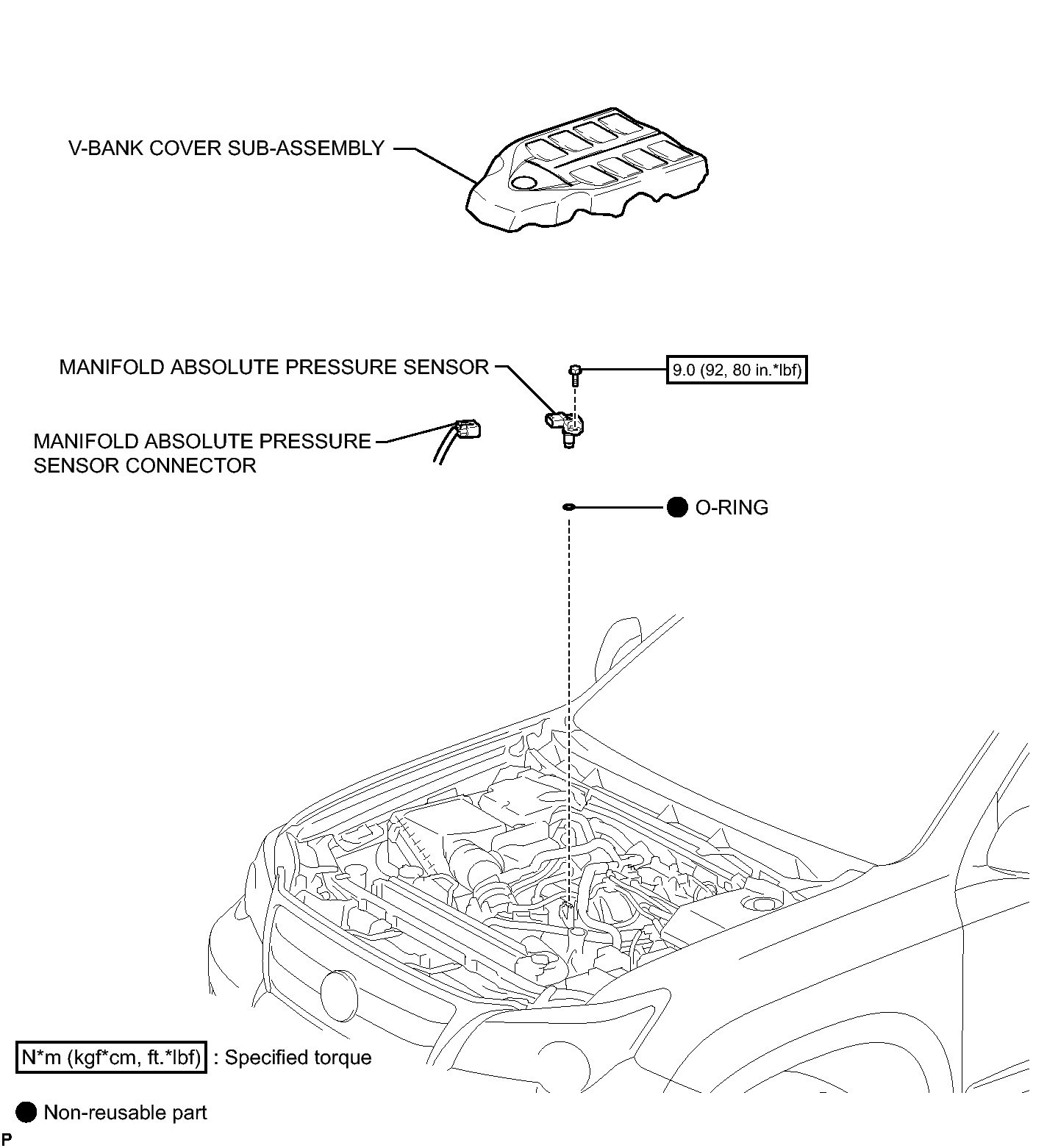 V-BANK COVER SUB-ASSEMBLY

MANIFOLD ABSOLUTE PRESSURE SENSOR

9.0 (92, 80 in.*lbf)

MANIFOLD ABSOLUTE PRESSURE SENSOR CONNECTOR

O-RING

N*m (kgf*cm, ft.*lbf) : Specified torque

Non-reusable part

P