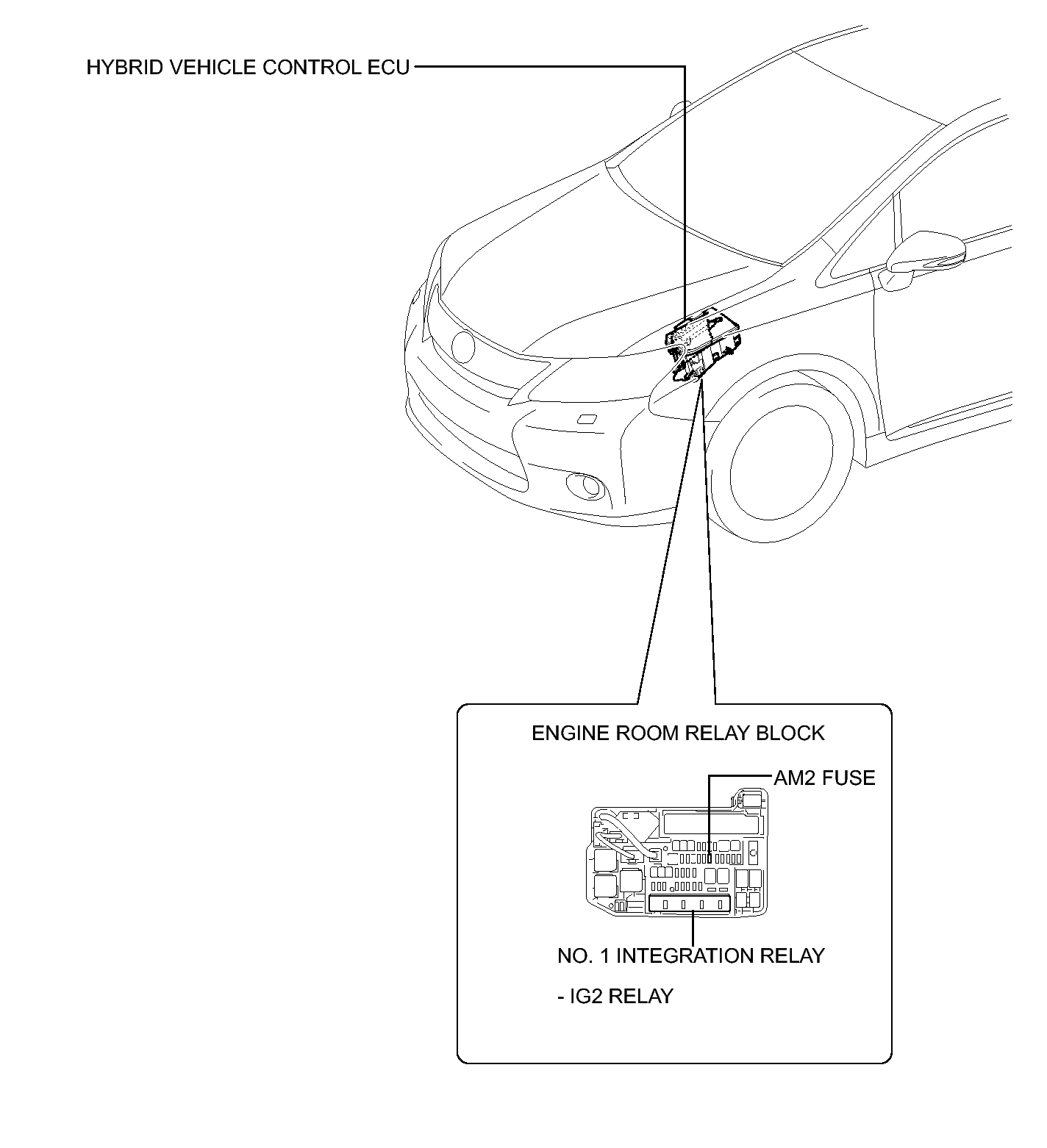 HYBRID VEHICLE CONTROL ECU

ENGINE ROOM RELAY BLOCK

AM2 FUSE

NO. 1 INTEGRATION RELAY

- IG2 RELAY