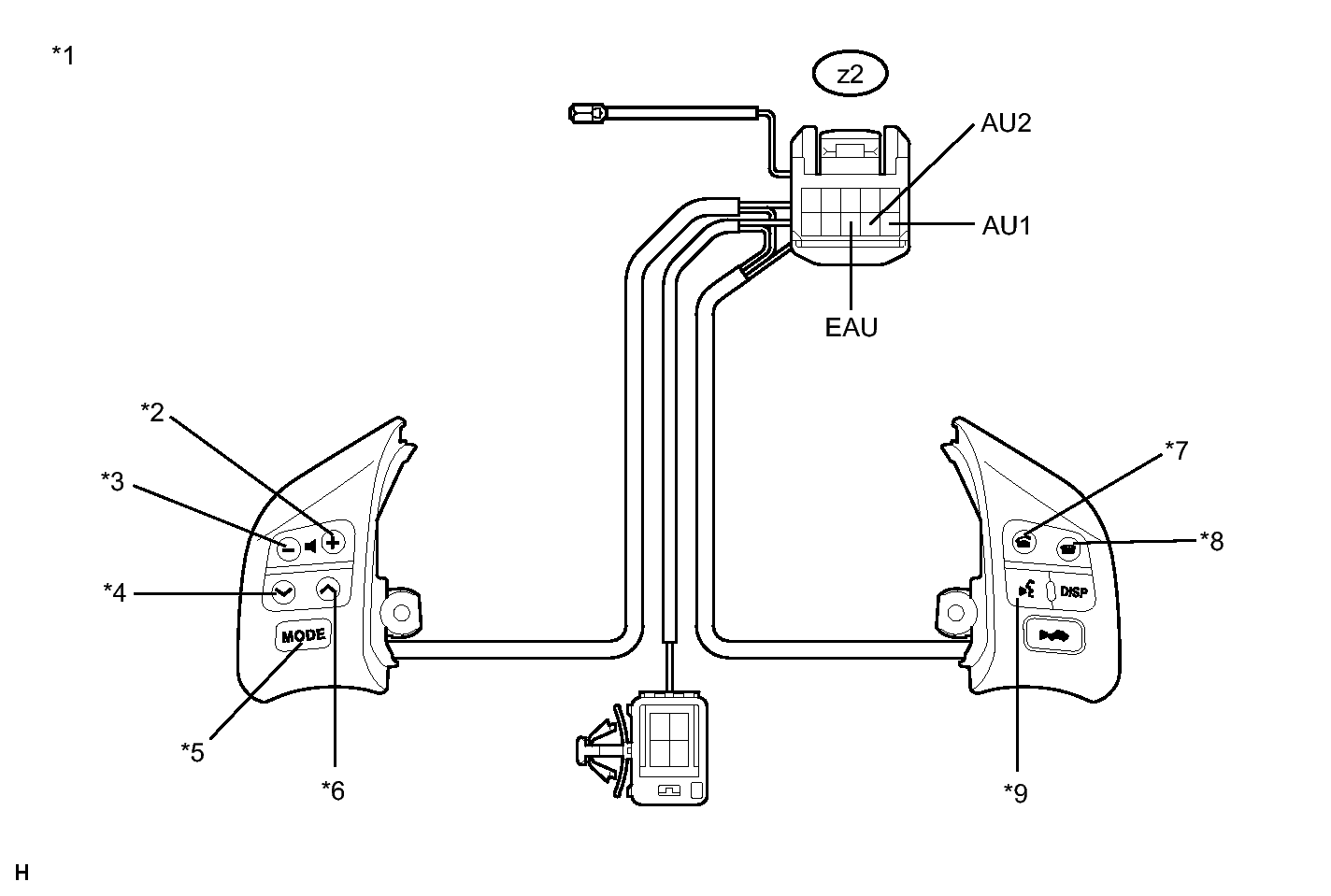 *1

z2

AU2

AU1

EAU

*2

*3

*4

MODE

*5

*6

*7

*8

DISP

*9

H